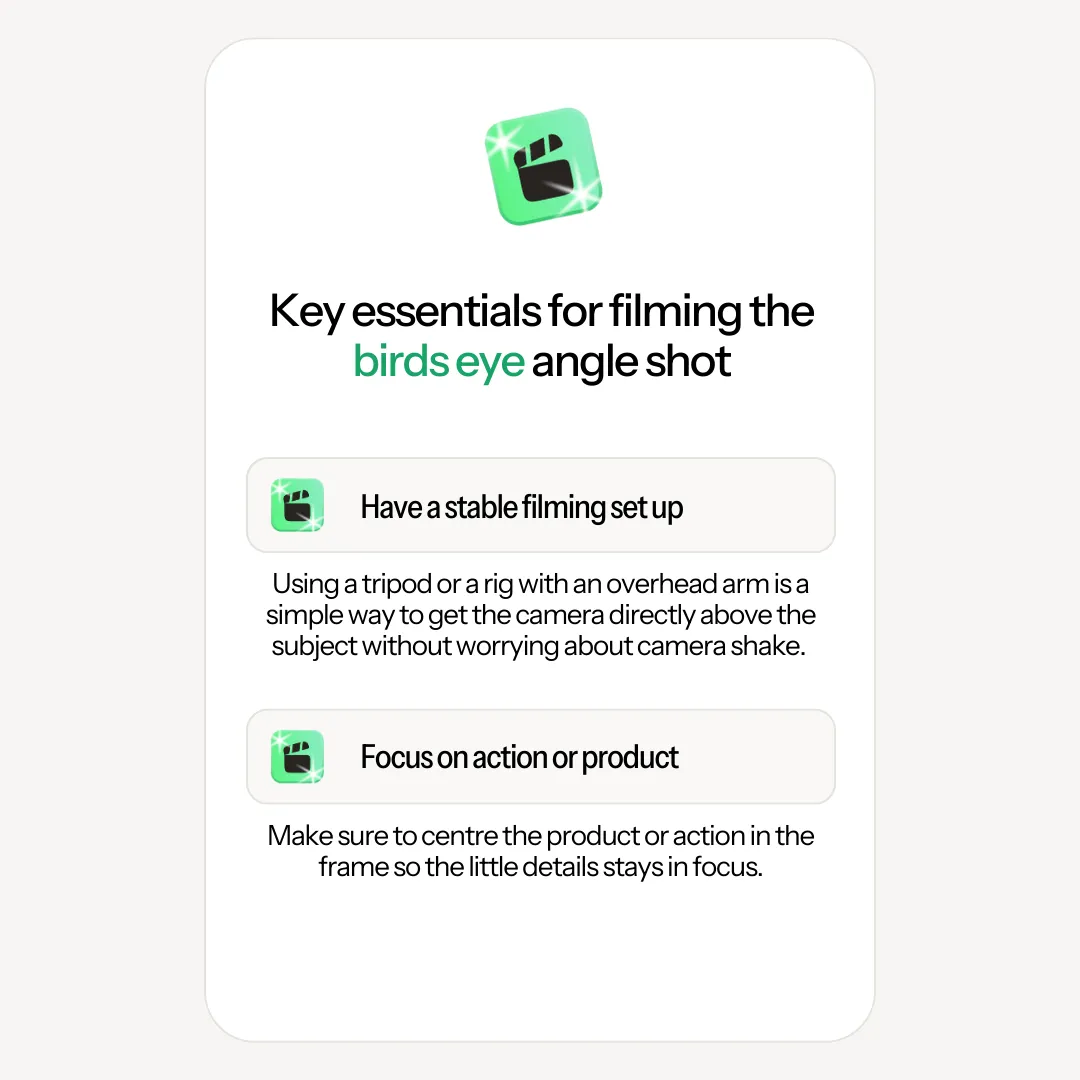 Key essentials for filming the birds eye angle shot

Have a stable filming set up

Using a tripod or a rig with an overhead arm is a simple way to get the camera directly above the subject without worrying about camera shake.

Focus on action or product

Make sure to centre the product or action in the frame so the little details stays in focus.