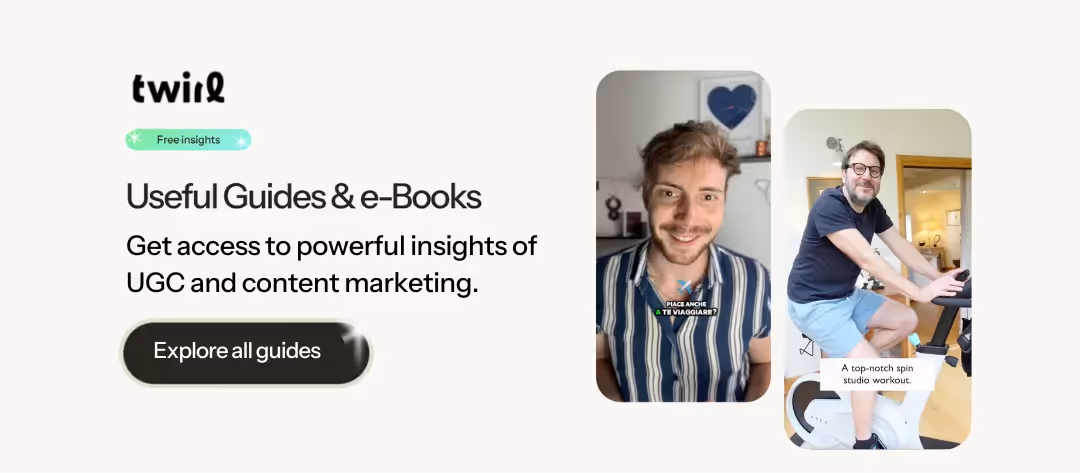 twirl

Free insights

Useful Guides & e-Books

Get access to powerful insights of UGC and content marketing.

Explore all guides

PIACE ANCHE A TE VIAGGIARE?

A top-notch spin studio workout.