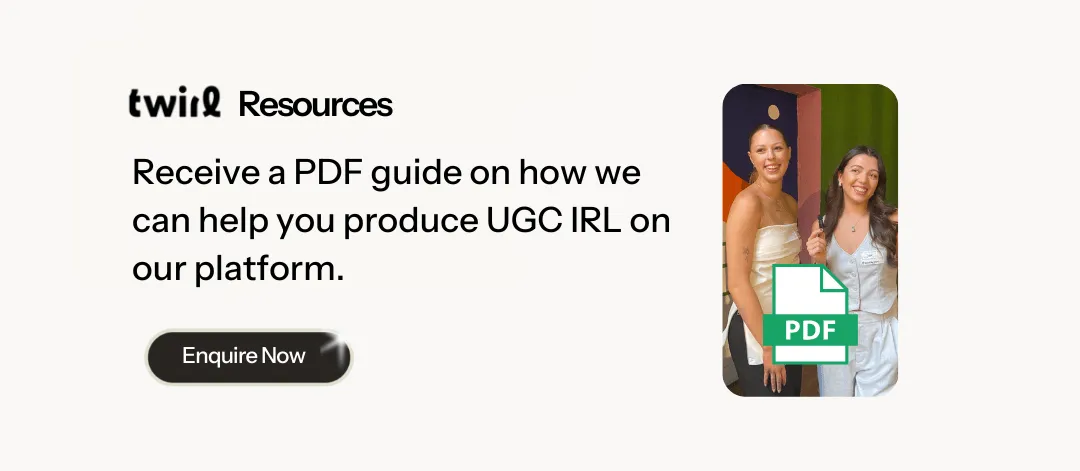 twirl Resources

Receive a PDF guide on how we can help you produce UGC IRL on our platform.

Enquire Now

PDF