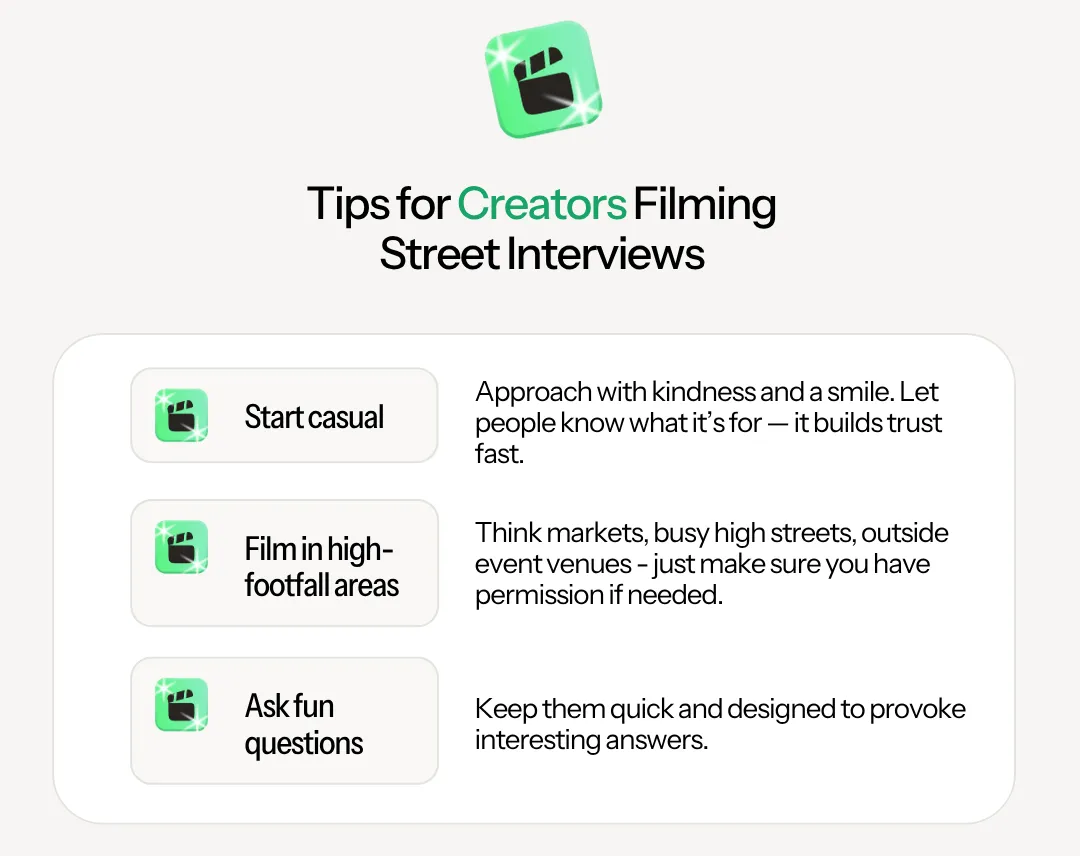 Tips for Creators Filming Street Interviews

Start casual

Approach with kindness and a smile. Let people know what it's for — it builds trust fast.

Film in high-footfall areas

Think markets, busy high streets, outside event venues - just make sure you have permission if needed.

Ask fun questions

Keep them quick and designed to provoke interesting answers.