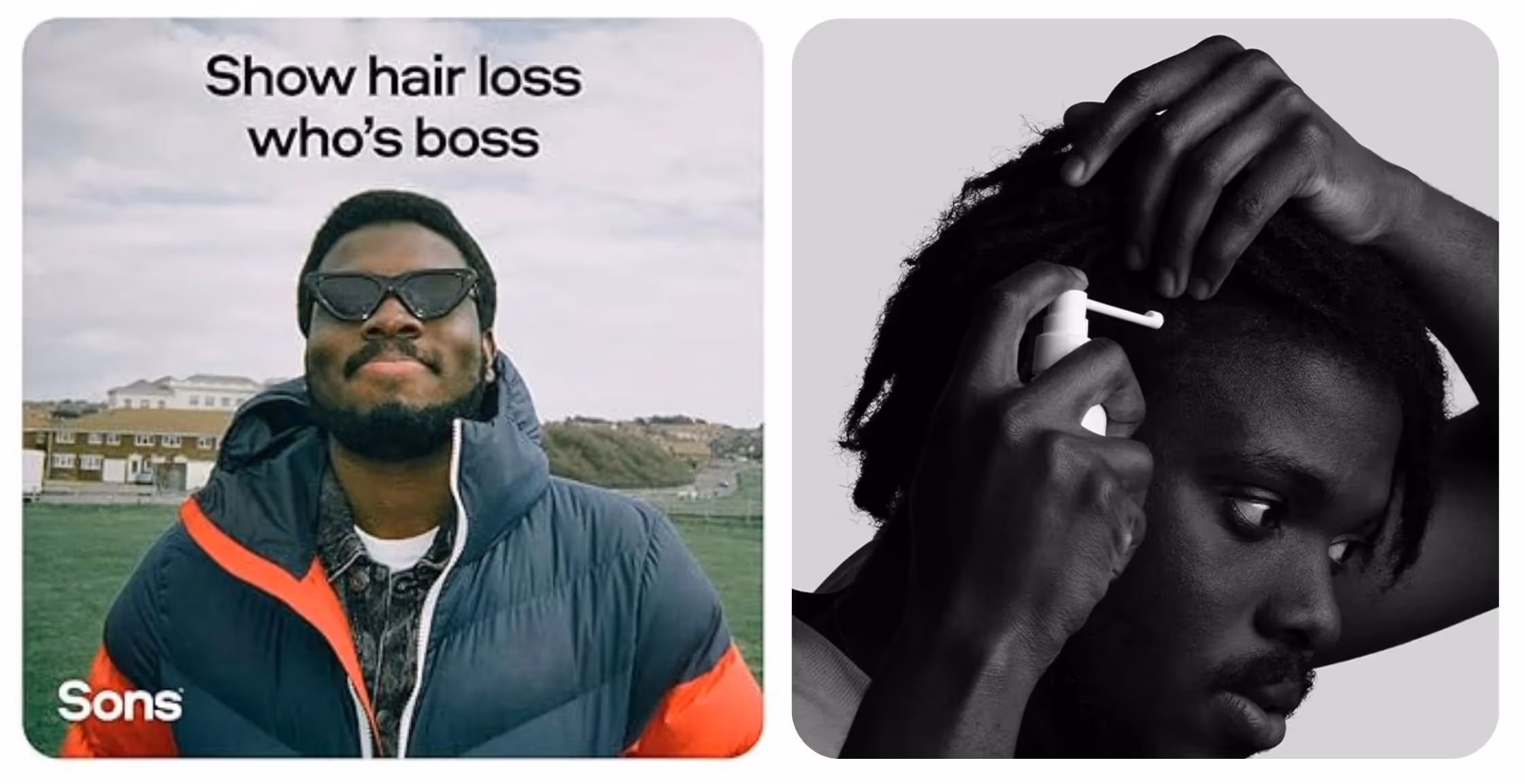 Show hair loss who's boss

Sons