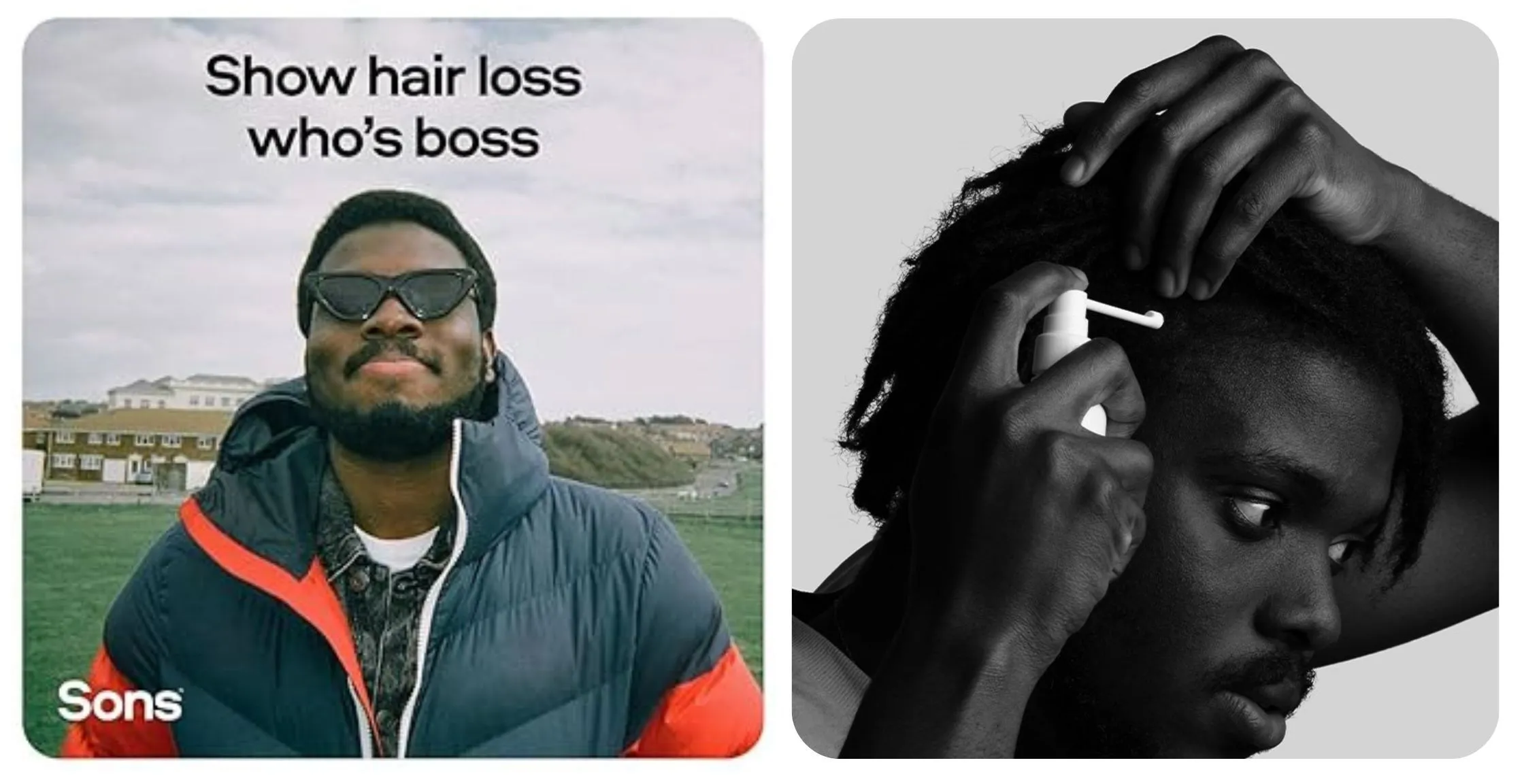 Show hair loss who's boss

Sons