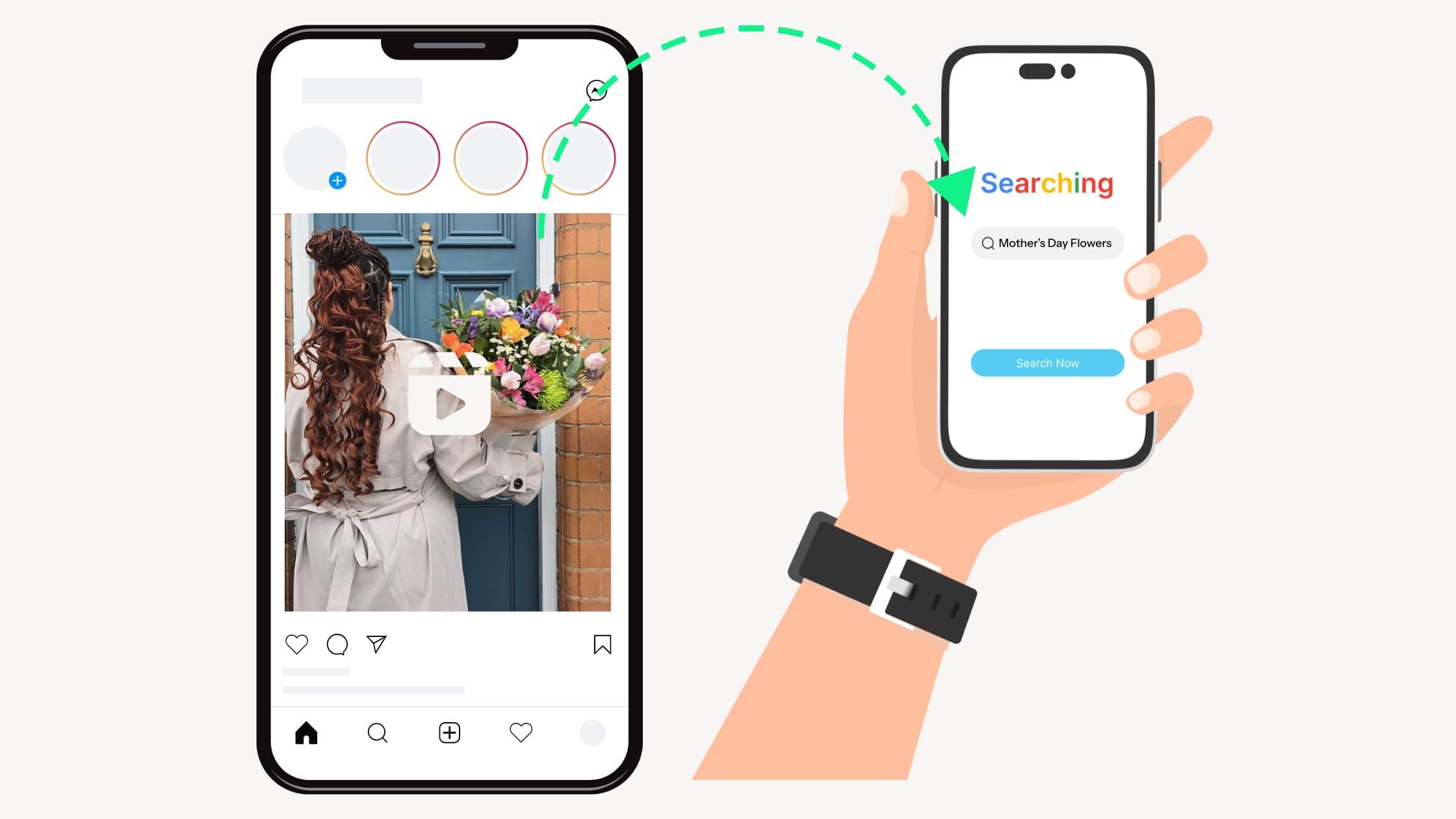 Searching

Mother's Day Flowers

Search Now