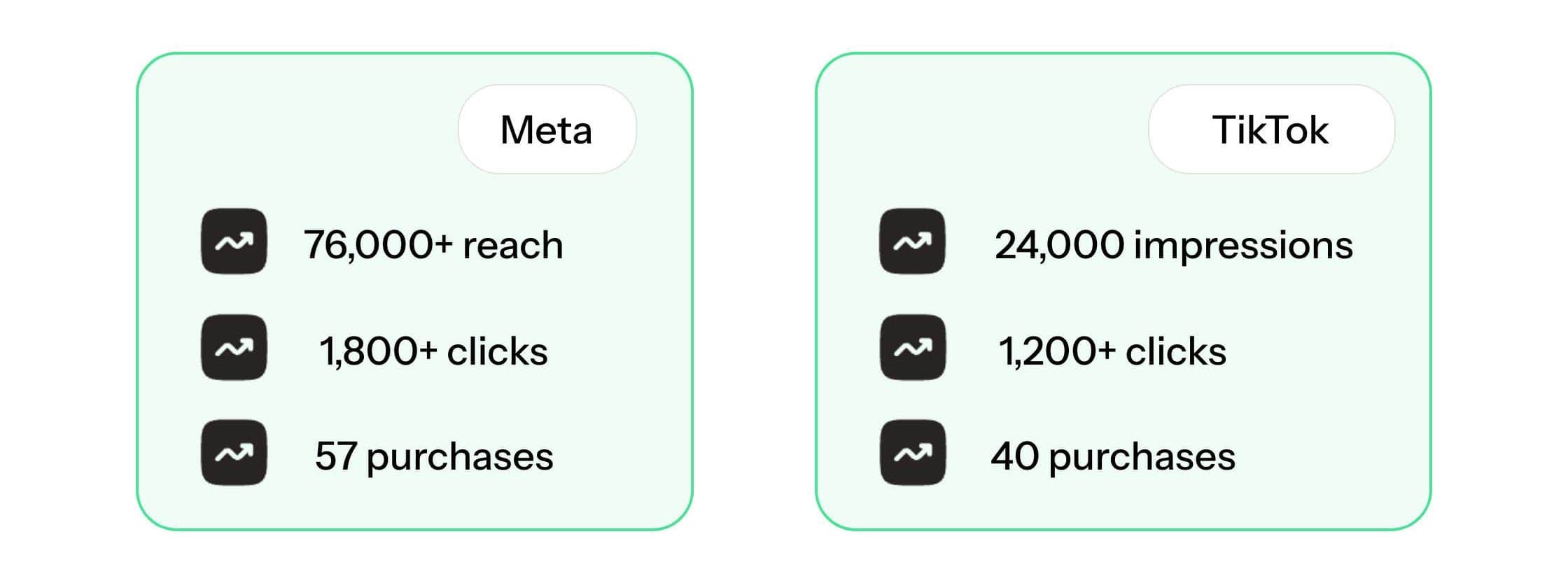 Meta

76,000+ reach

1,800+ clicks

57 purchases

TikTok

24,000 impressions

1,200+ clicks

40 purchases