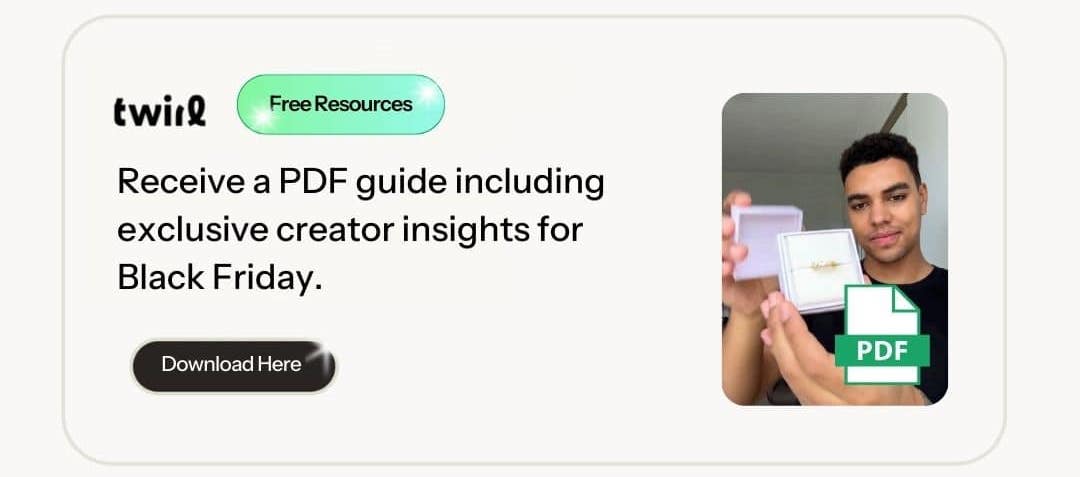 twirl

Free Resources

Receive a PDF guide including exclusive creator insights for Black Friday.

Download Here

PDF