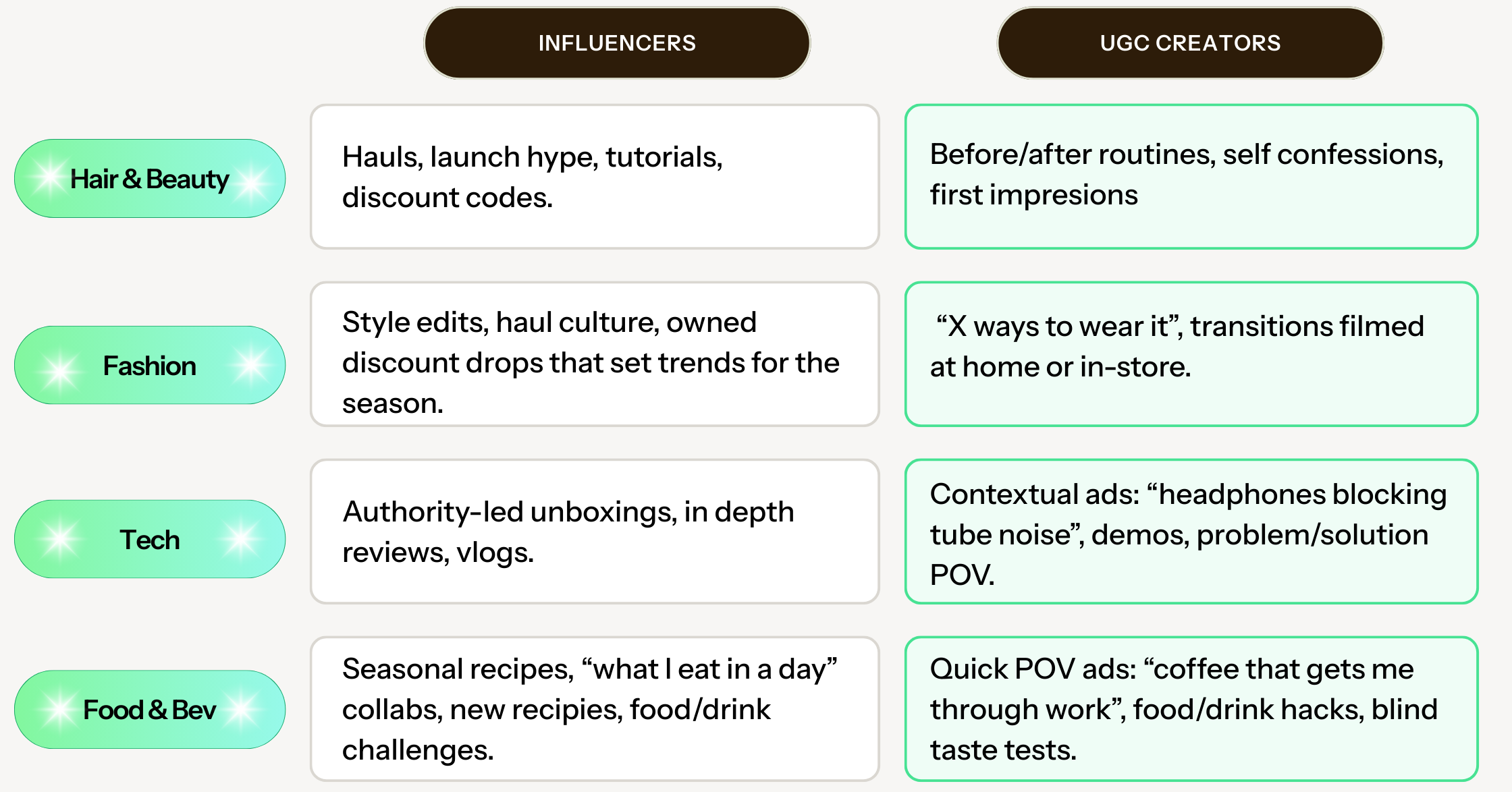 |  | INFLUENCERS | UGC CREATORS |
|---|---|---|
| Hair & Beauty | Hauls, launch hype, tutorials, discount codes. | Before/after routines, self confessions, first impresions |
| Fashion | Style edits, haul culture, owned discount drops that set trends for the season. | “X ways to wear it”, transitions filmed at home or in-store. |
| Tech | Authority-led unboxings, in depth reviews, vlogs. | Contextual ads: “headphones blocking tube noise”, demos, problem/solution POV. |
| Food & Bev | Seasonal recipes, “what I eat in a day” collabs, new recipies, food/drink challenges. | Quick POV ads: “coffee that gets me through work”, food/drink hacks, blind taste tests. |