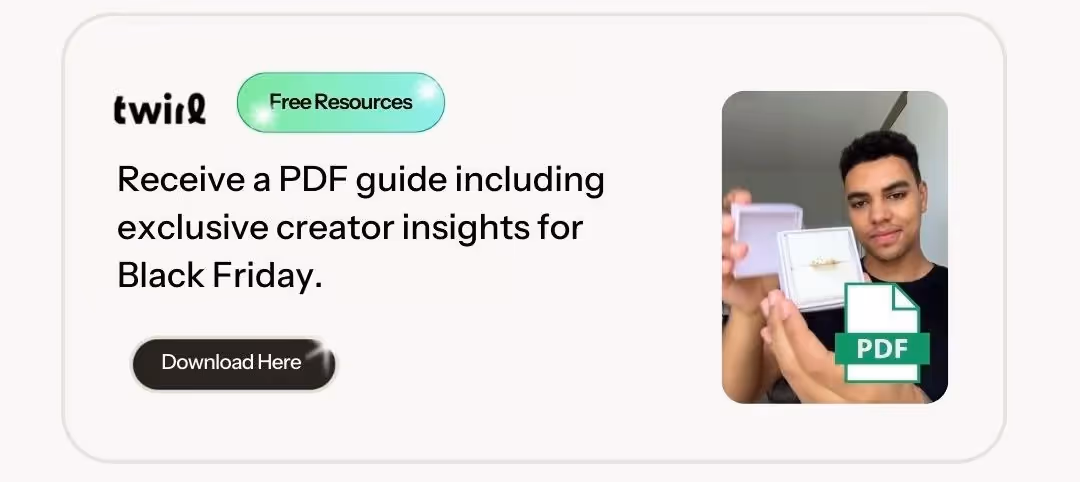 twirl

Free Resources

Receive a PDF guide including exclusive creator insights for Black Friday.

Download Here

PDF