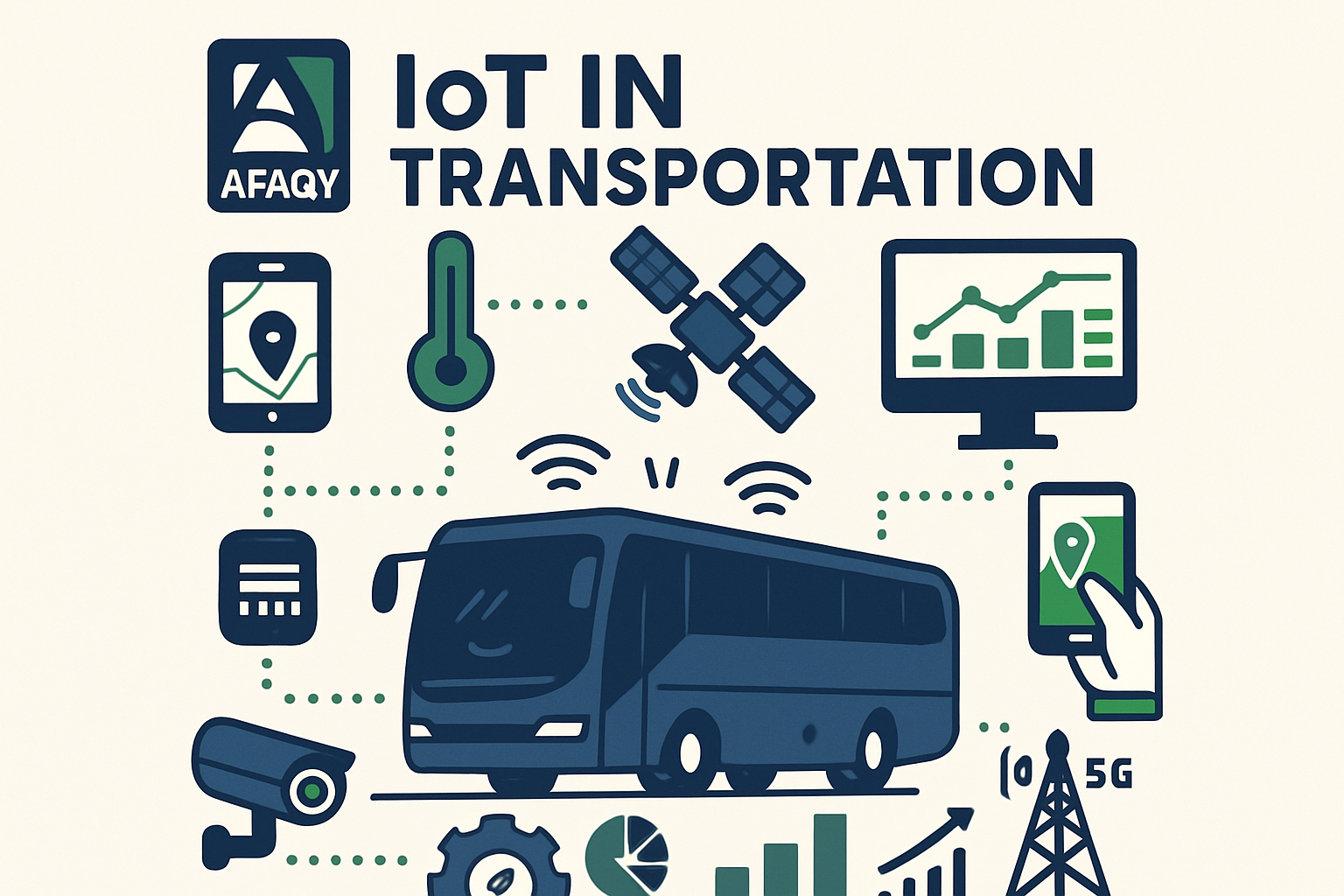 AFAQY

IoT IN TRANSPORTATION

5G