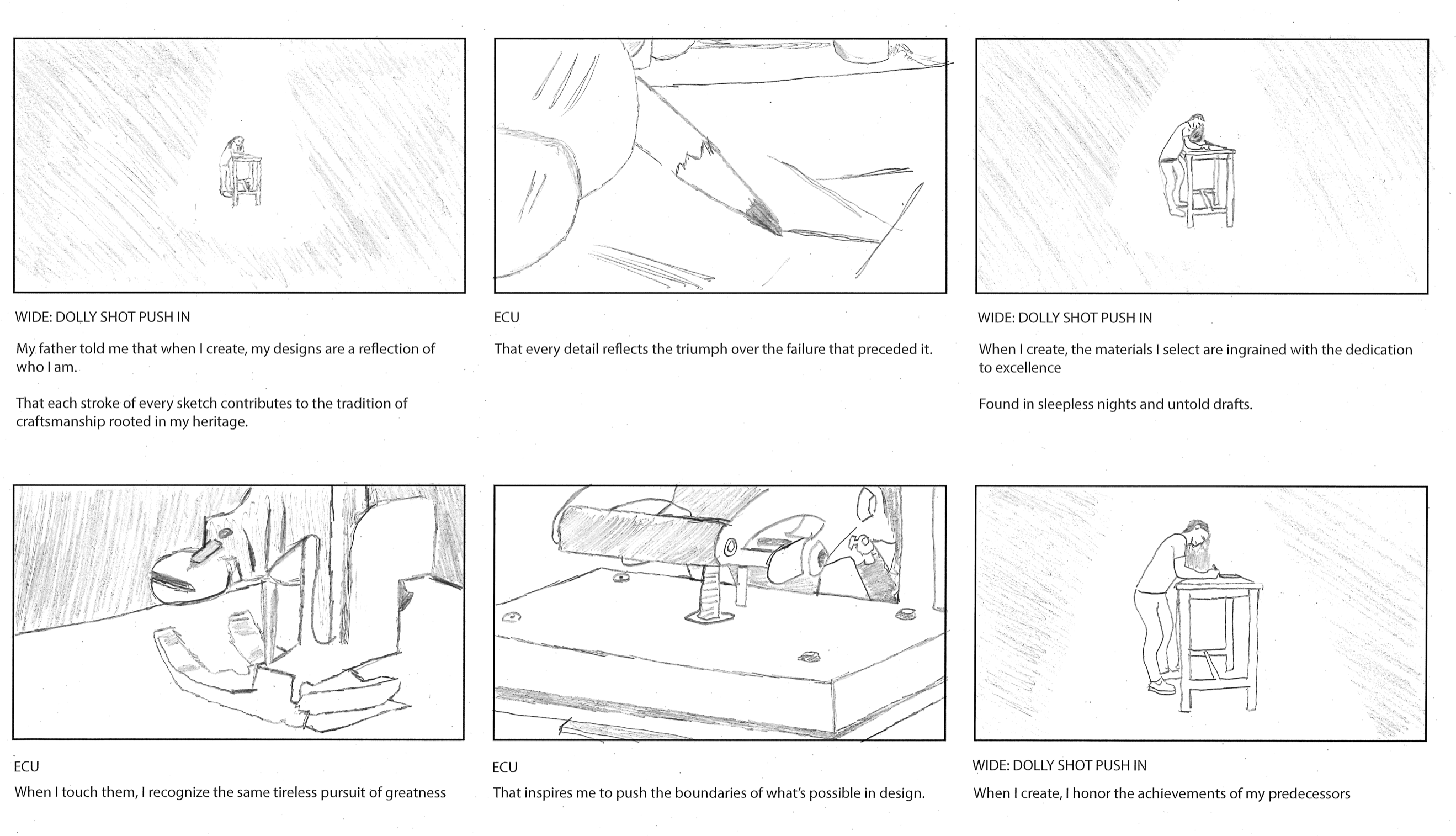 WIDE: DOLLY SHOT PUSH IN

My father told me that when I create, my designs are a reflection of who I am.

That each stroke of every sketch contributes to the tradition of craftsmanship rooted in my heritage.

ECU

That every detail reflects the triumph over the failure that preceded it.

WIDE: DOLLY SHOT PUSH IN

When I create, the materials I select are ingrained with the dedication to excellence

Found in sleepless nights and untold drafts.

ECU

When I touch them, I recognize the same tireless pursuit of greatness

ECU

That inspires me to push the boundaries of what's possible in design.

WIDE: DOLLY SHOT PUSH IN

When I create, I honor the achievements of my predecessors