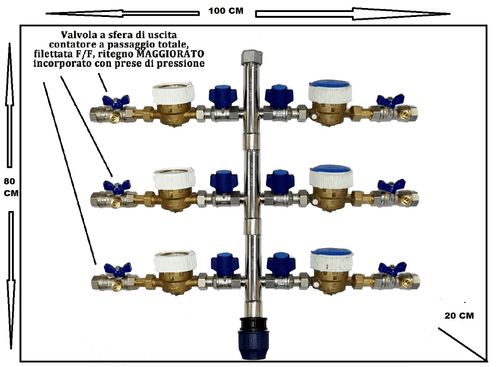 100 CM

Valvola a sfera di uscita contatore a passaggio totale, filettata F/F, ritegno MAGGIORATO incorporato con prese di pressione

80 CM

20 CM