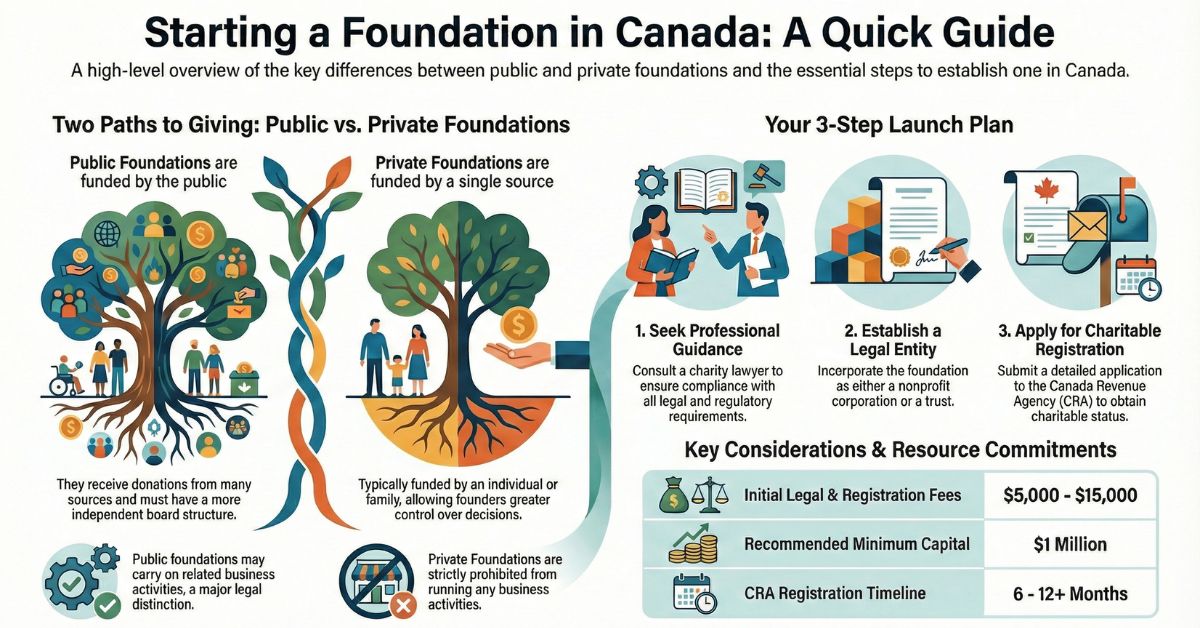 Starting a Foundation in Canada: A Quick Guide

A high-level overview of the key differences between public and private foundations and the essential steps to establish one in Canada.

Two Paths to Giving: Public vs. Private Foundations

Public Foundations are funded by the public

They receive donations from many sources and must have a more independent board structure.

Public foundations may carry on related business activities, a major legal distinction.

Private Foundations are funded by a single source

Typically funded by an individual or family, allowing founders greater control over decisions.

Private Foundations are strictly prohibited from running any business activities.

Your 3-Step Launch Plan

1. Seek Professional Guidance

Consult a charity lawyer to ensure compliance with all legal and regulatory requirements.

2. Establish a Legal Entity

Incorporate the foundation as either a nonprofit corporation or a trust.

3. Apply for Charitable Registration

Submit a detailed application to the Canada Revenue Agency (CRA) to obtain charitable status.

Key Considerations & Resource Commitments

| Initial Legal & Registration Fees | $5,000 - $15,000 |
|---|---|
| Recommended Minimum Capital | $1 Million |
| CRA Registration Timeline | 6 - 12+ Months |