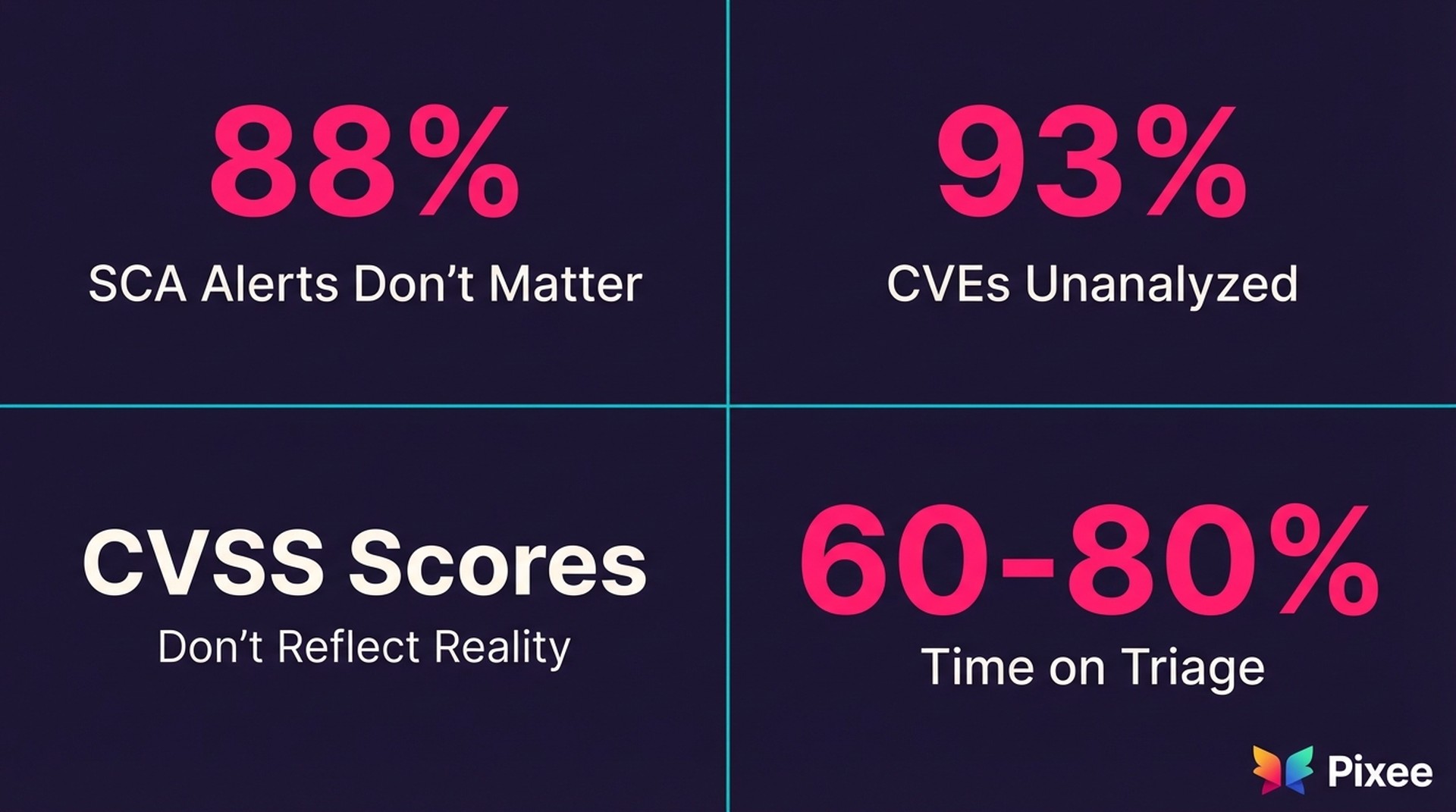 88%

SCA Alerts Don’t Matter

93%

CVEs Unanalyzed

CVSS Scores

Don’t Reflect Reality

60-80%

Time on Triage

Pixee