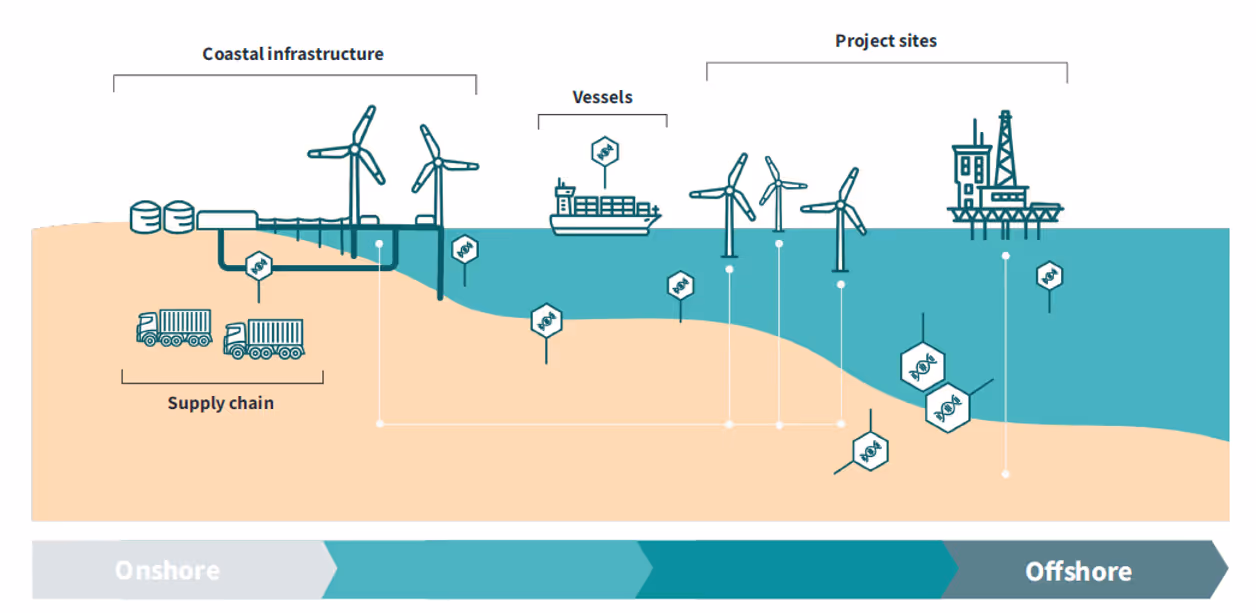 Coastal infrastructure

Vessels

Project sites

Supply chain

Onshore

Offshore