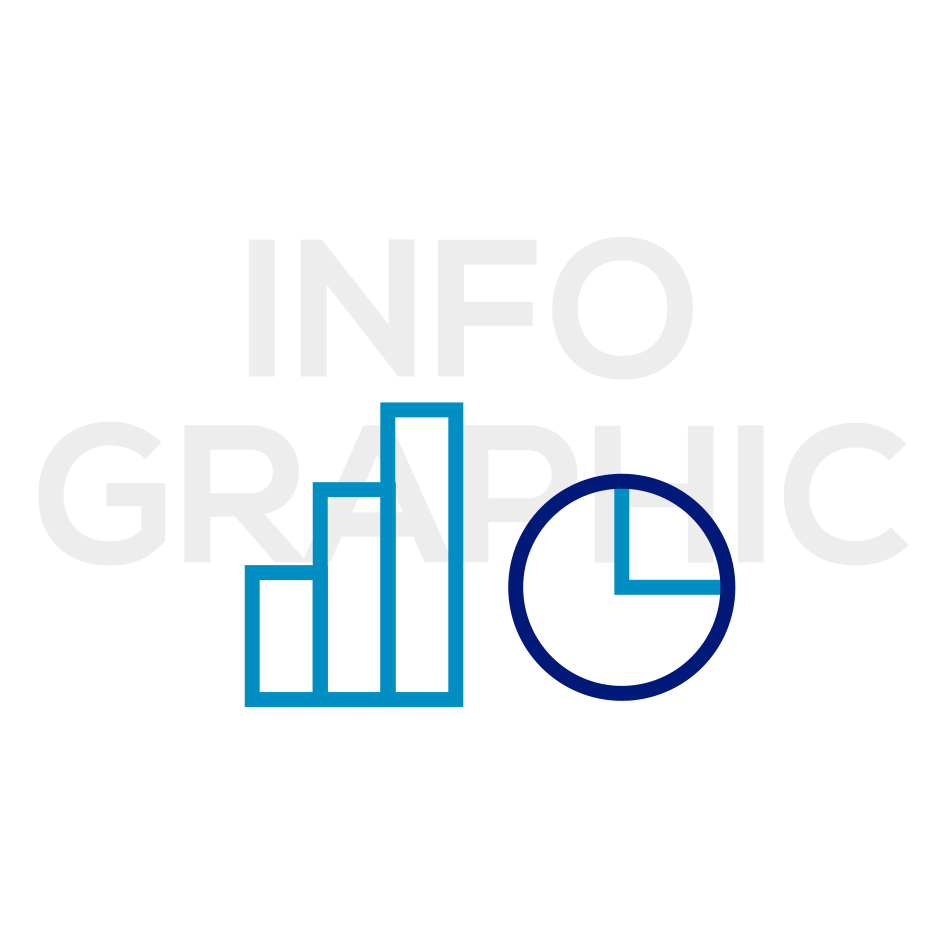 INFO
GRAPHIC