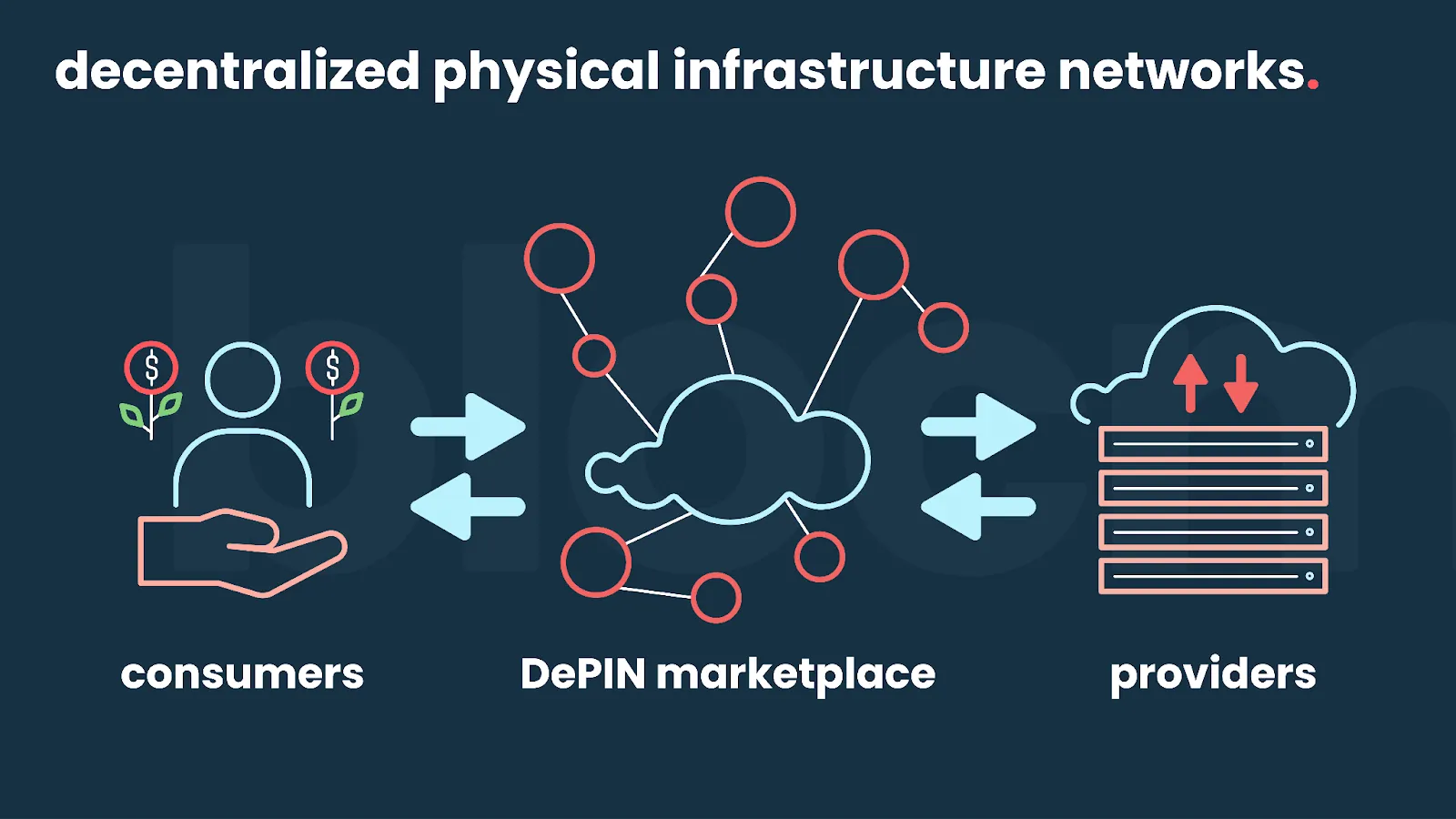 decentralized physical infrastructure networks.

$ $

consumers

DePIN marketplace

providers