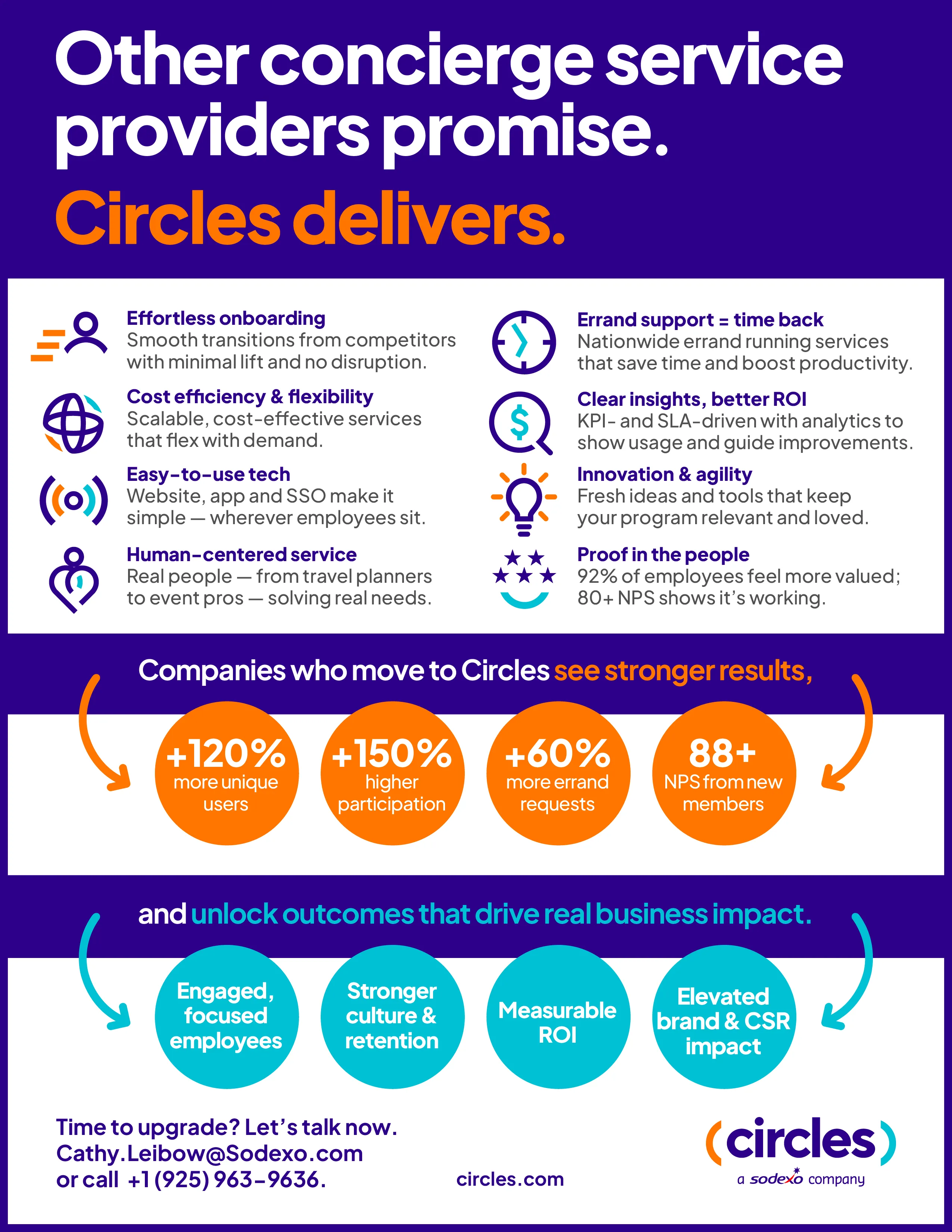 Other concierge service providers promise.

Circles delivers.

Effortless onboarding
Smooth transitions from competitors with minimal lift and no disruption.

Cost efficiency & flexibility
Scalable, cost-effective services that flex with demand.

Easy-to-use tech
Website, app and SSO make it simple — wherever employees sit.

Human-centered service
Real people — from travel planners to event pros — solving real needs.

Errand support = time back
Nationwide errand running services that save time and boost productivity.

Clear insights, better ROI
KPI- and SLA-driven with analytics to show usage and guide improvements.

Innovation & agility
Fresh ideas and tools that keep your program relevant and loved.

Proof in the people
92% of employees feel more valued; 80+ NPS shows it's working.

Companies who move to Circles see stronger results,

+120% more unique users

+150% higher participation

+60% more errand requests

88+ NPS from new members

and unlock outcomes that drive real business impact.

Engaged, focused employees

Stronger culture & retention

Measurable ROI

Elevated brand & CSR impact

Time to upgrade? Let's talk now.
Cathy.Leibow@Sodexo.com
or call +1 (925) 963-9636.

circles.com

(circles)
a sodexo company