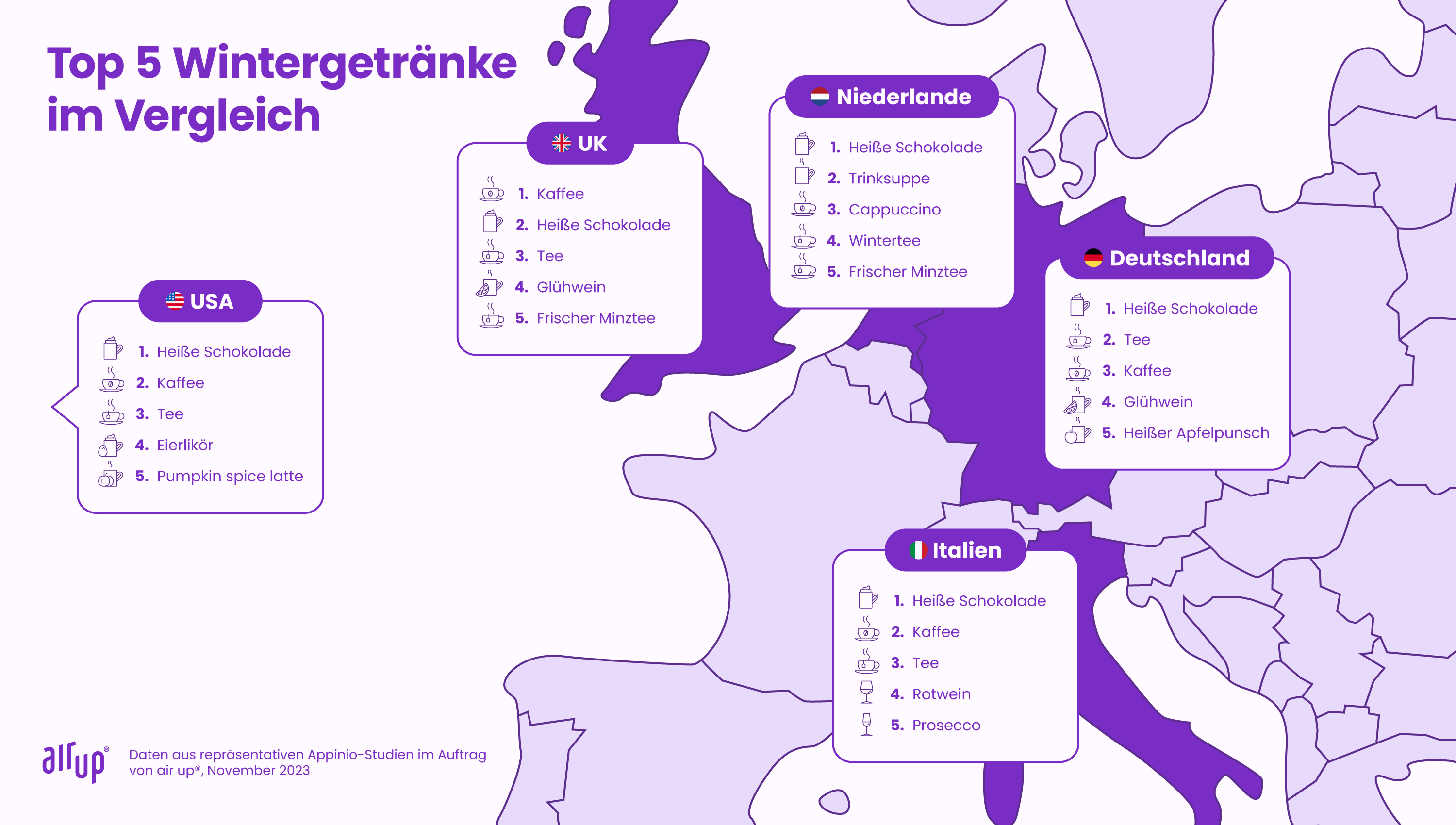 Top 5 Wintergetränke im Vergleich

USA
1. Heiße Schokolade
2. Kaffee
3. Tee
4. Eierlikör
5. Pumpkin spice latte

UK
1. Kaffee
2. Heiße Schokolade
3. Tee
4. Glühwein
5. Frischer Minztee

Niederlande
1. Heiße Schokolade
2. Trinksuppe
3. Cappuccino
4. Wintertee
5. Frischer Minztee

Deutschland
1. Heiße Schokolade
2. Tee
3. Kaffee
4. Glühwein
5. Heißer Apfelpunsch

Italien
1. Heiße Schokolade
2. Kaffee
3. Tee
4. Rotwein
5. Prosecco

air up®

Daten aus repräsentativen Appinio-Studien im Auftrag von air up®, November 2023