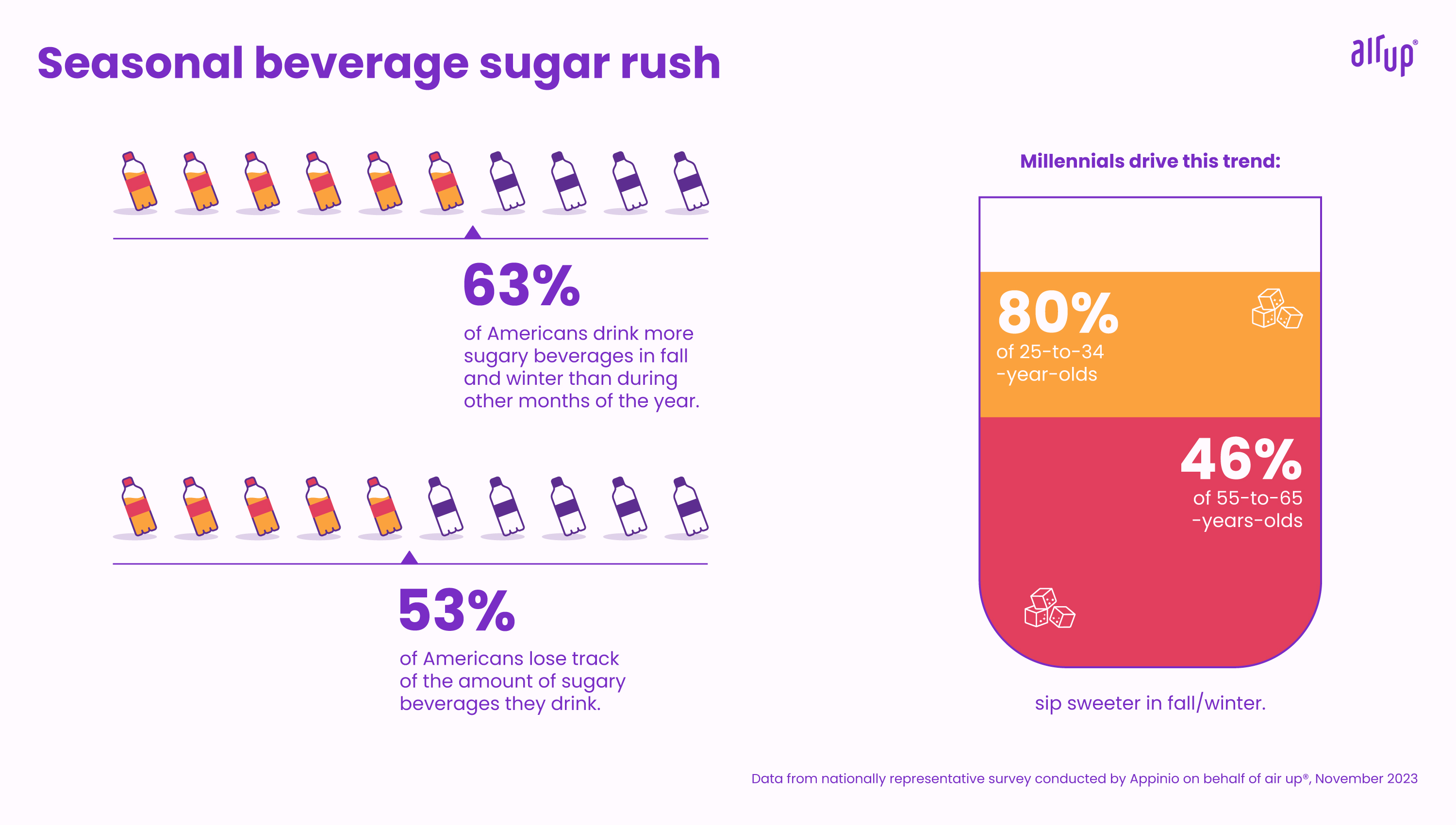 Seasonal beverage sugar rush

air up®

63%
of Americans drink more sugary beverages in fall and winter than during other months of the year.

53%
of Americans lose track of the amount of sugary beverages they drink.

Millennials drive this trend:

80%
of 25-to-34 -year-olds

46%
of 55-to-65 -years-olds

sip sweeter in fall/winter.

Data from nationally representative survey conducted by Appinio on behalf of air up®, November 2023