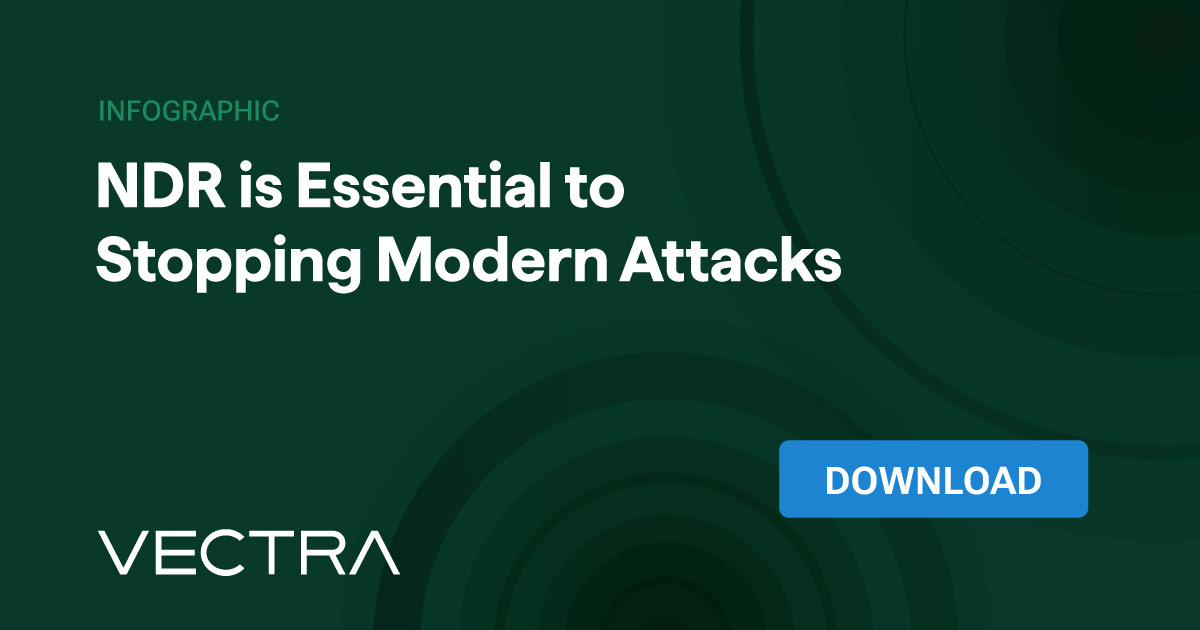 INFOGRAPHIC

NDR is Essential to Stopping Modern Attacks

DOWNLOAD

VECTRA