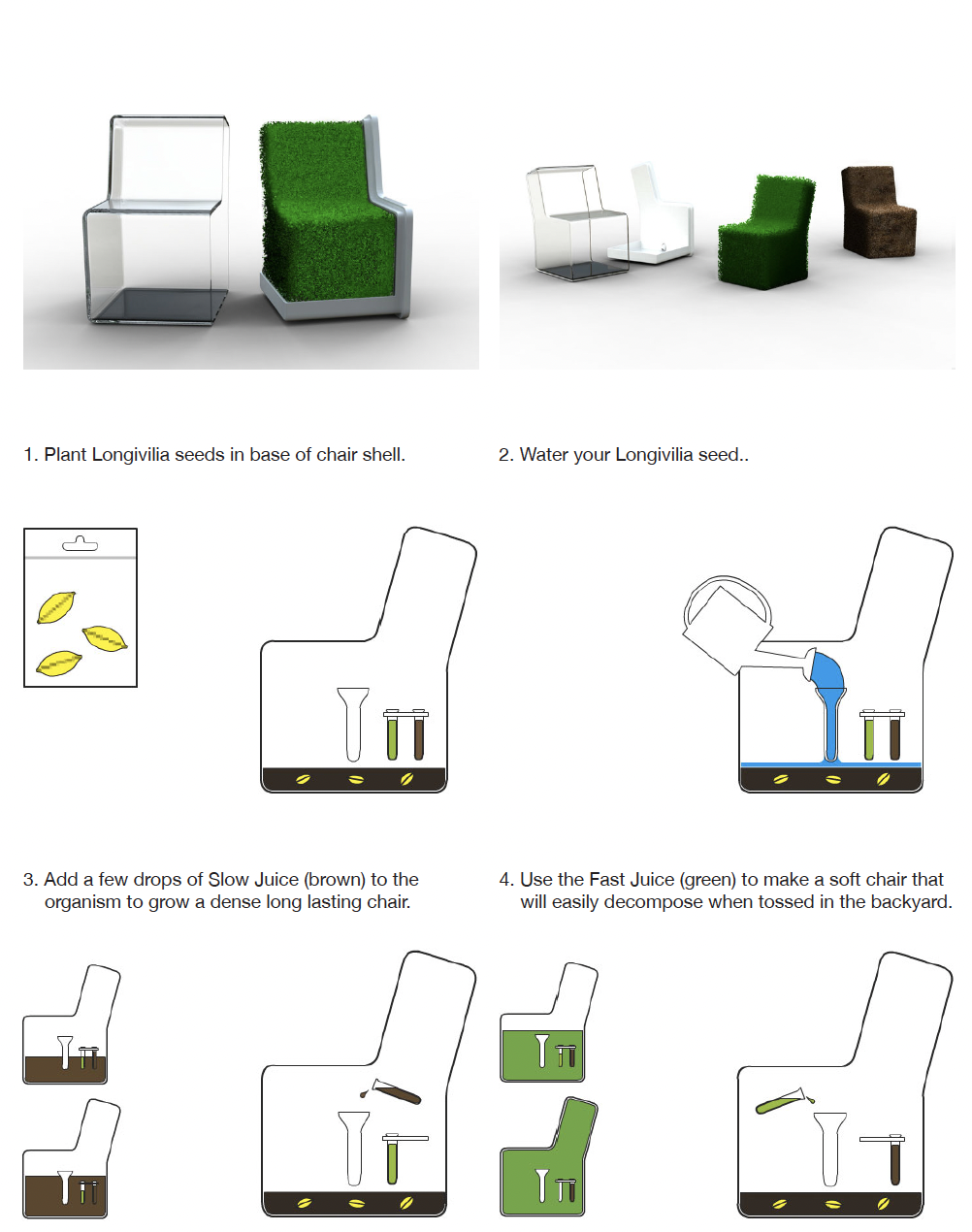 1. Plant Longivilia seeds in base of chair shell.

2. Water your Longivilia seed..

3. Add a few drops of Slow Juice (brown) to the organism to grow a dense long lasting chair.

4. Use the Fast Juice (green) to make a soft chair that will easily decompose when tossed in the backyard.