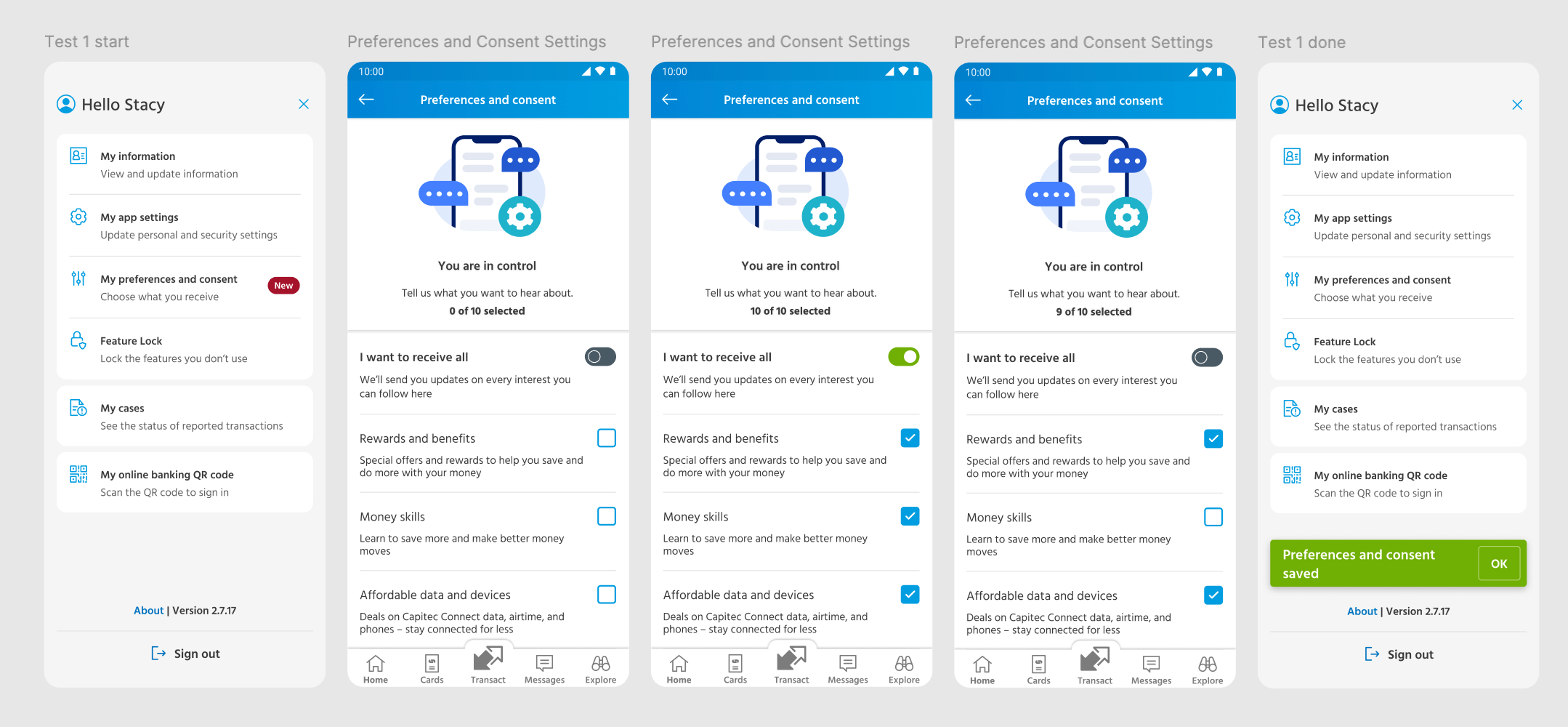 Test 1 start

Hello Stacy

My information
View and update information

My app settings
Update personal and security settings

My preferences and consent
Choose what you receive
New

Feature Lock
Lock the features you don't use

My cases
See the status of reported transactions

My online banking QR code
Scan the QR code to sign in

About | Version 2.7.17

Sign out

Preferences and Consent Settings

10:00

Preferences and consent

You are in control

Tell us what you want to hear about.
0 of 10 selected

I want to receive all
We'll send you updates on every interest you can follow here

Rewards and benefits
Special offers and rewards to help you save and do more with your money

Money skills
Learn to save more and make better money moves

Affordable data and devices
Deals on Capitec Connect data, airtime, and phones – stay connected for less

Home Cards Transact Messages Explore

Preferences and Consent Settings

10:00

Preferences and consent

You are in control

Tell us what you want to hear about.
10 of 10 selected

I want to receive all
We'll send you updates on every interest you can follow here

Rewards and benefits
Special offers and rewards to help you save and do more with your money

Money skills
Learn to save more and make better money moves

Affordable data and devices
Deals on Capitec Connect data, airtime, and phones – stay connected for less

Home Cards Transact Messages Explore

Preferences and Consent Settings

10:00

Preferences and consent

You are in control

Tell us what you want to hear about.
9 of 10 selected

I want to receive all
We'll send you updates on every interest you can follow here

Rewards and benefits
Special offers and rewards to help you save and do more with your money

Money skills
Learn to save more and make better money moves

Affordable data and devices
Deals on Capitec Connect data, airtime, and phones – stay connected for less

Home Cards Transact Messages Explore

Test 1 done

Hello Stacy

My information
View and update information

My app settings
Update personal and security settings

My preferences and consent
Choose what you receive

Feature Lock
Lock the features you don't use

My cases
See the status of reported transactions

My online banking QR code
Scan the QR code to sign in

Preferences and consent saved
OK

About | Version 2.7.17

Sign out