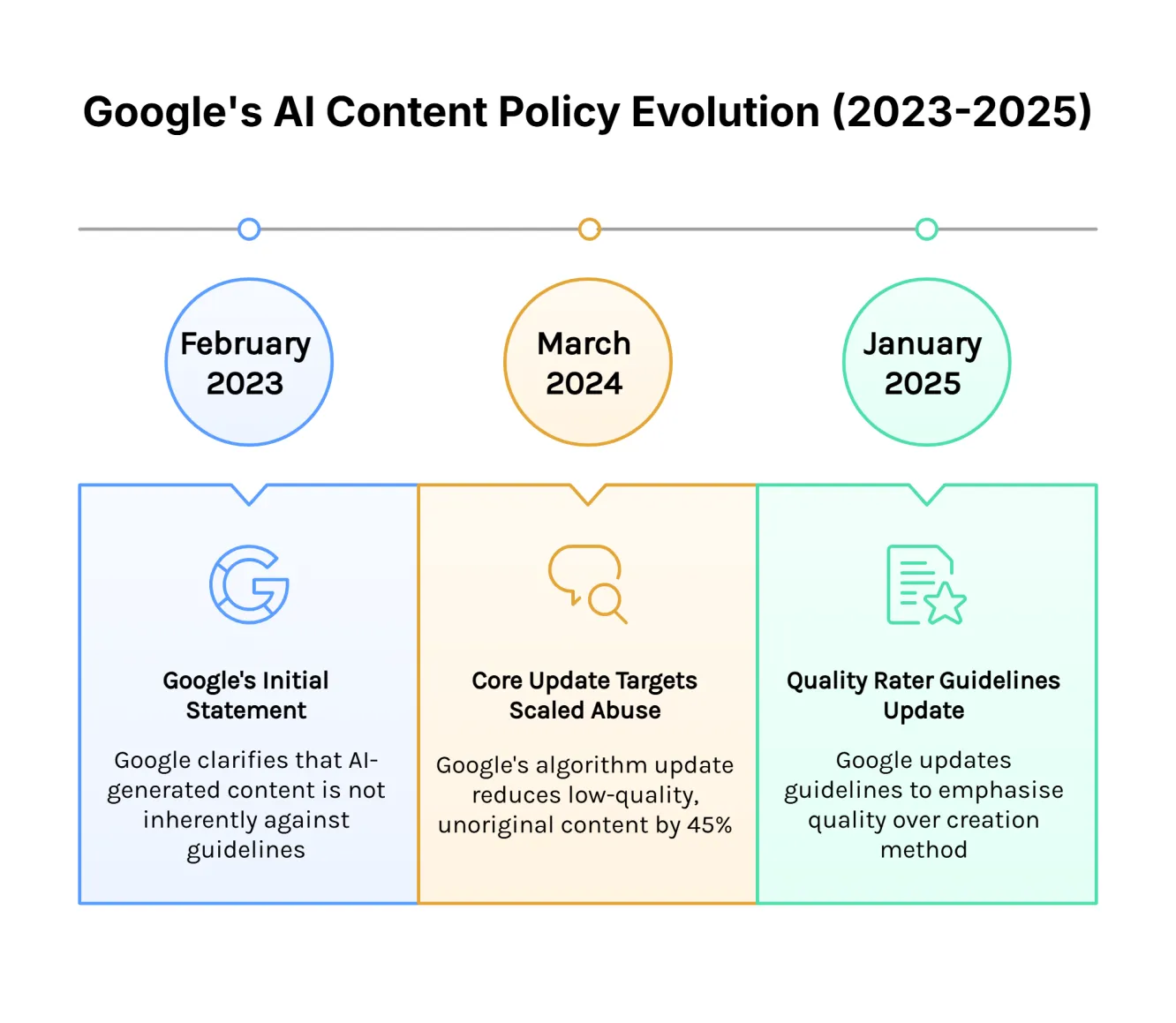 Google's AI Content Policy Evolution (2023-2025)

February 2023

March 2024

January 2025

Google's Initial Statement

Google clarifies that AI-generated content is not inherently against guidelines

Core Update Targets Scaled Abuse

Google's algorithm update reduces low-quality, unoriginal content by 45%

Quality Rater Guidelines Update

Google updates guidelines to emphasise quality over creation method