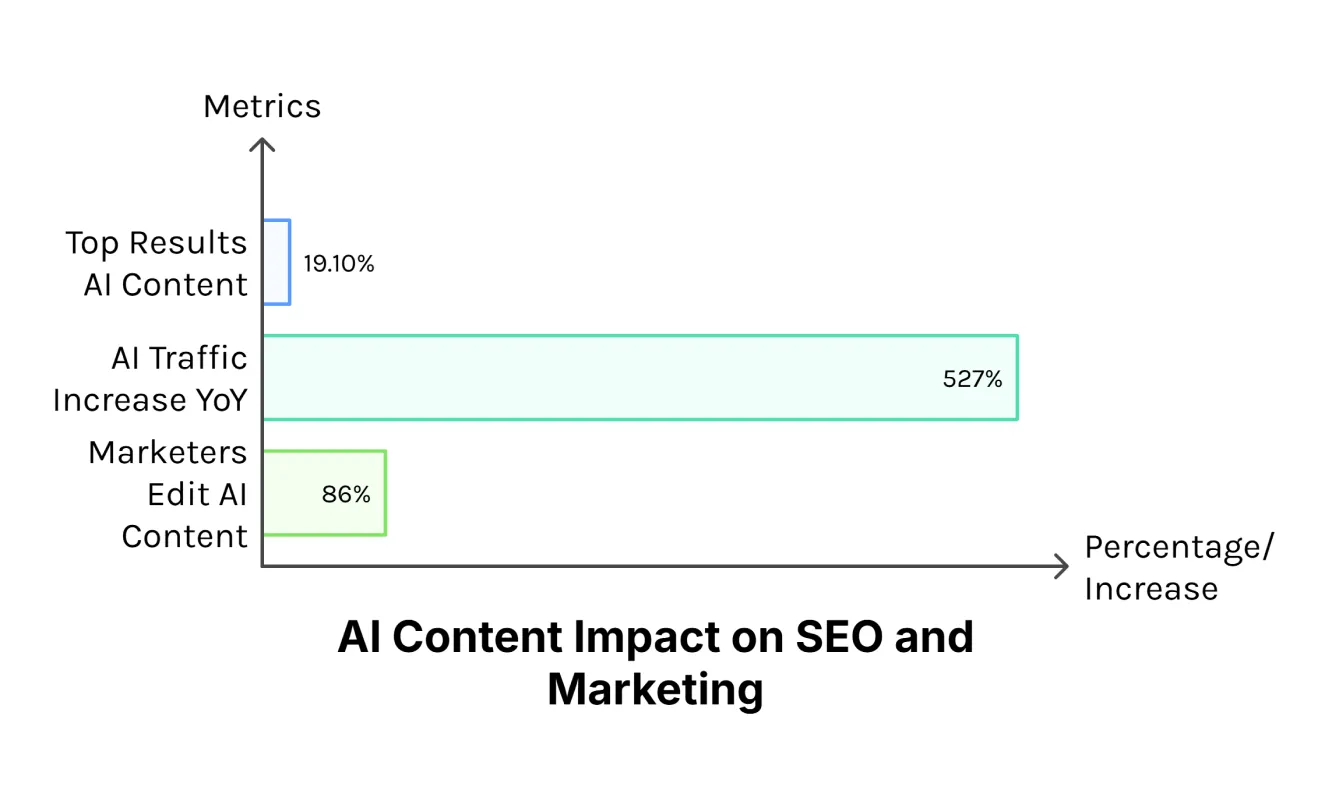 Metrics

Top Results AI Content
19.10%

AI Traffic Increase YoY
527%

Marketers Edit AI Content
86%

Percentage/ Increase

AI Content Impact on SEO and Marketing