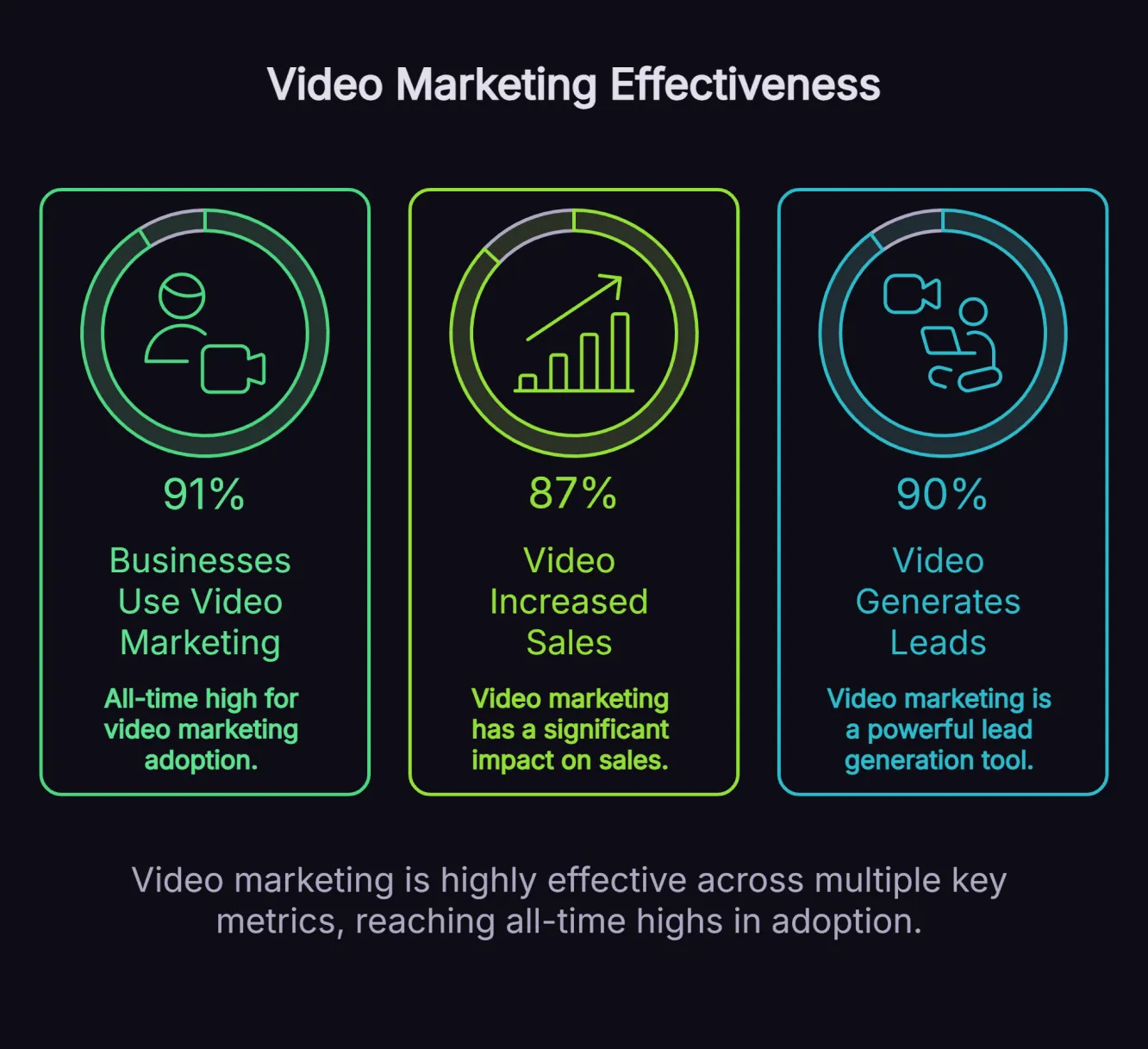 Video Marketing Effectiveness

91%

Businesses Use Video Marketing

All-time high for video marketing adoption.

87%

Video Increased Sales

Video marketing has a significant impact on sales.

90%

Video Generates Leads

Video marketing is a powerful lead generation tool.

Video marketing is highly effective across multiple key metrics, reaching all-time highs in adoption.