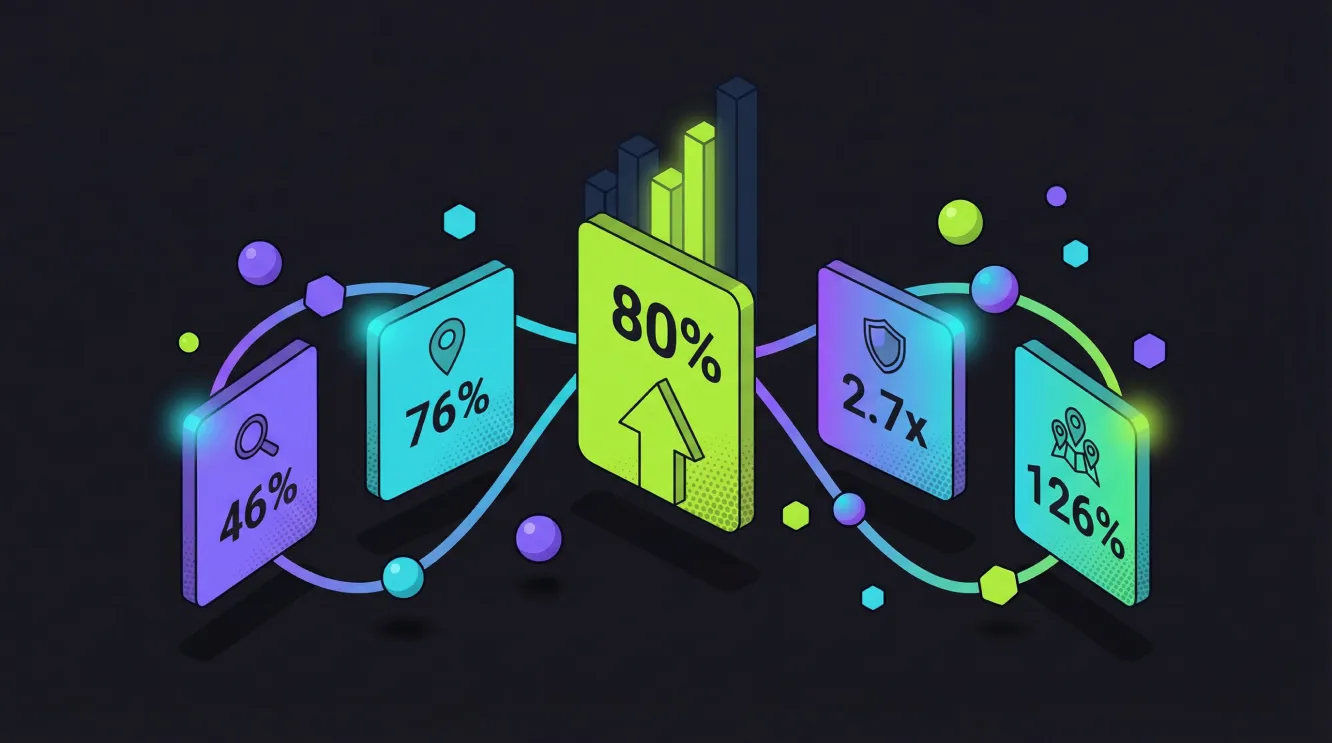 46%

76%

80%

2.7x

126%