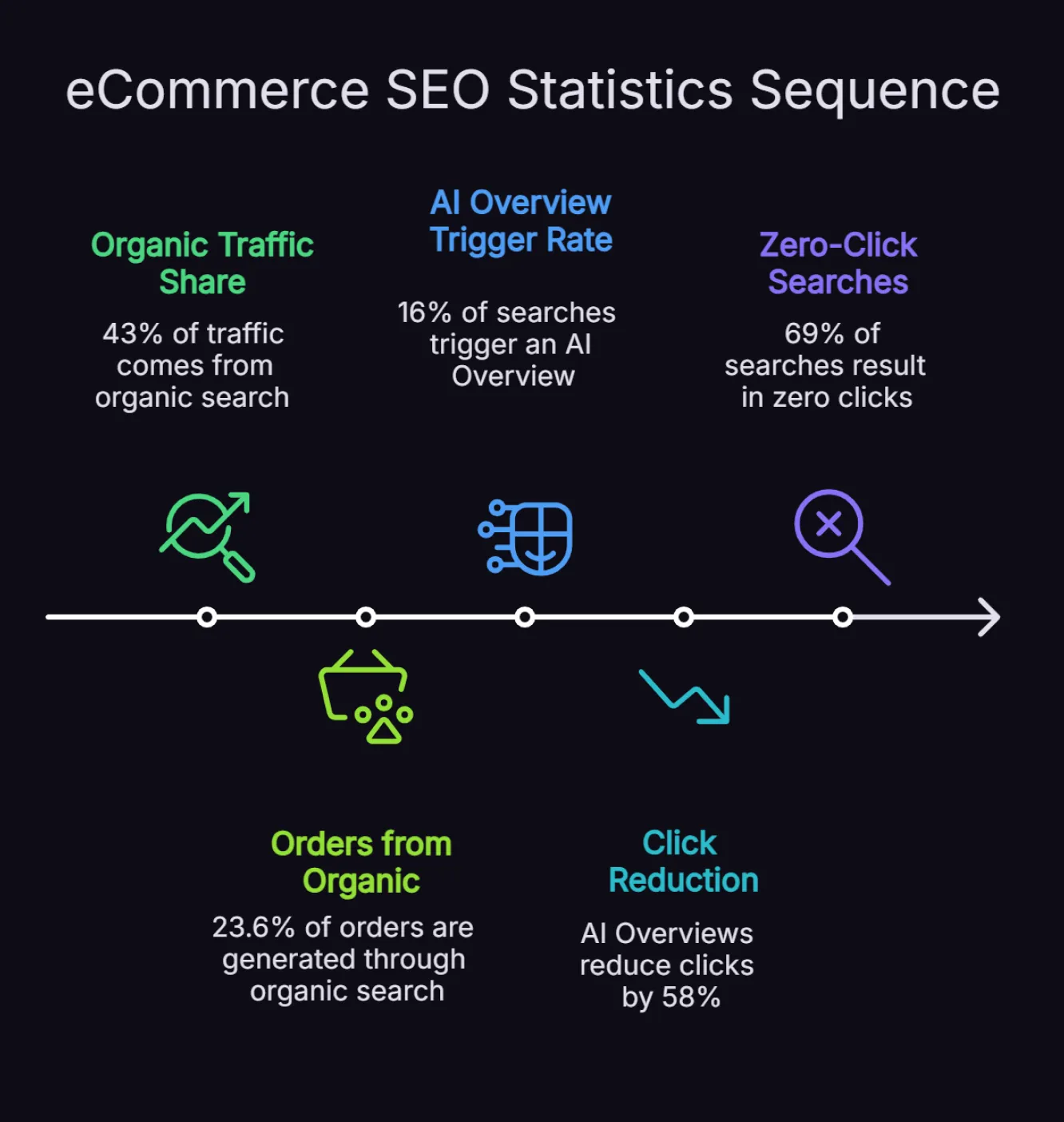 eCommerce SEO Statistics Sequence

Organic Traffic Share

43% of traffic comes from organic search

AI Overview Trigger Rate

16% of searches trigger an AI Overview

Zero-Click Searches

69% of searches result in zero clicks

Orders from Organic

23.6% of orders are generated through organic search

Click Reduction

AI Overviews reduce clicks by 58%