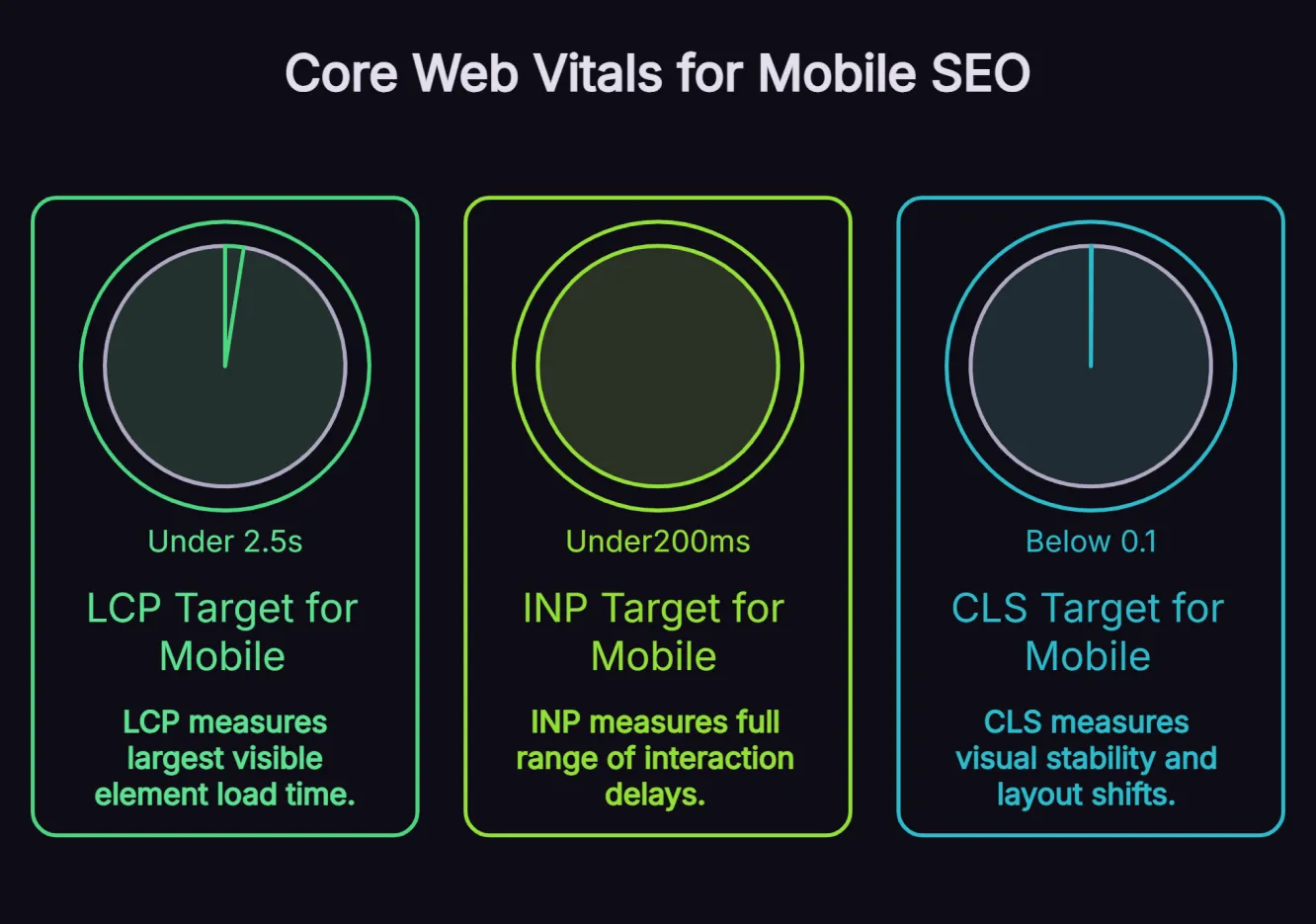 Core Web Vitals for Mobile SEO

Under 2.5s

LCP Target for Mobile

LCP measures largest visible element load time.

Under200ms

INP Target for Mobile

INP measures full range of interaction delays.

Below 0.1

CLS Target for Mobile

CLS measures visual stability and layout shifts.