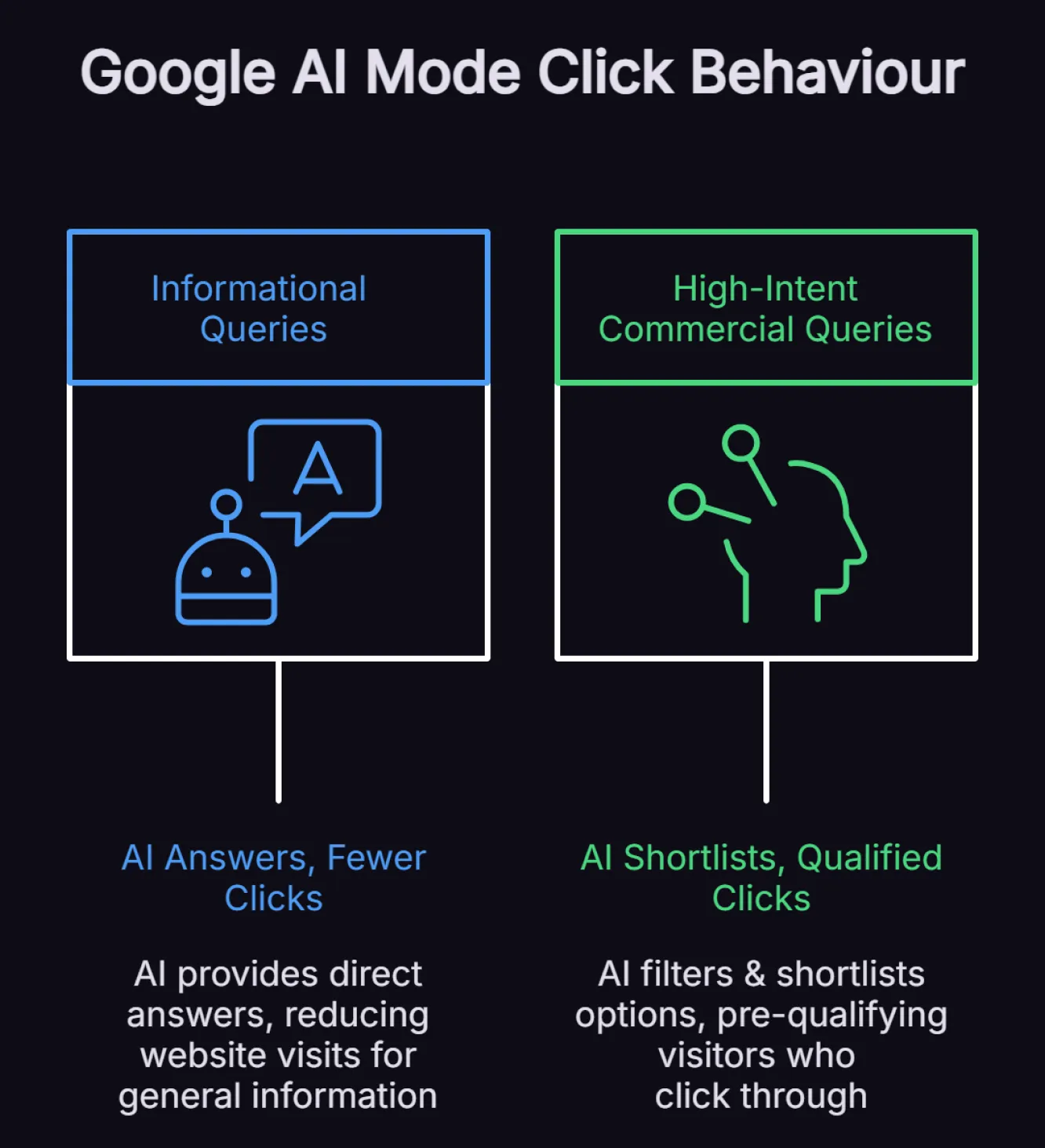 Google AI Mode Click Behaviour

Informational Queries

A

AI Answers, Fewer Clicks

AI provides direct answers, reducing website visits for general information

High-Intent Commercial Queries

AI Shortlists, Qualified Clicks

AI filters & shortlists options, pre-qualifying visitors who click through