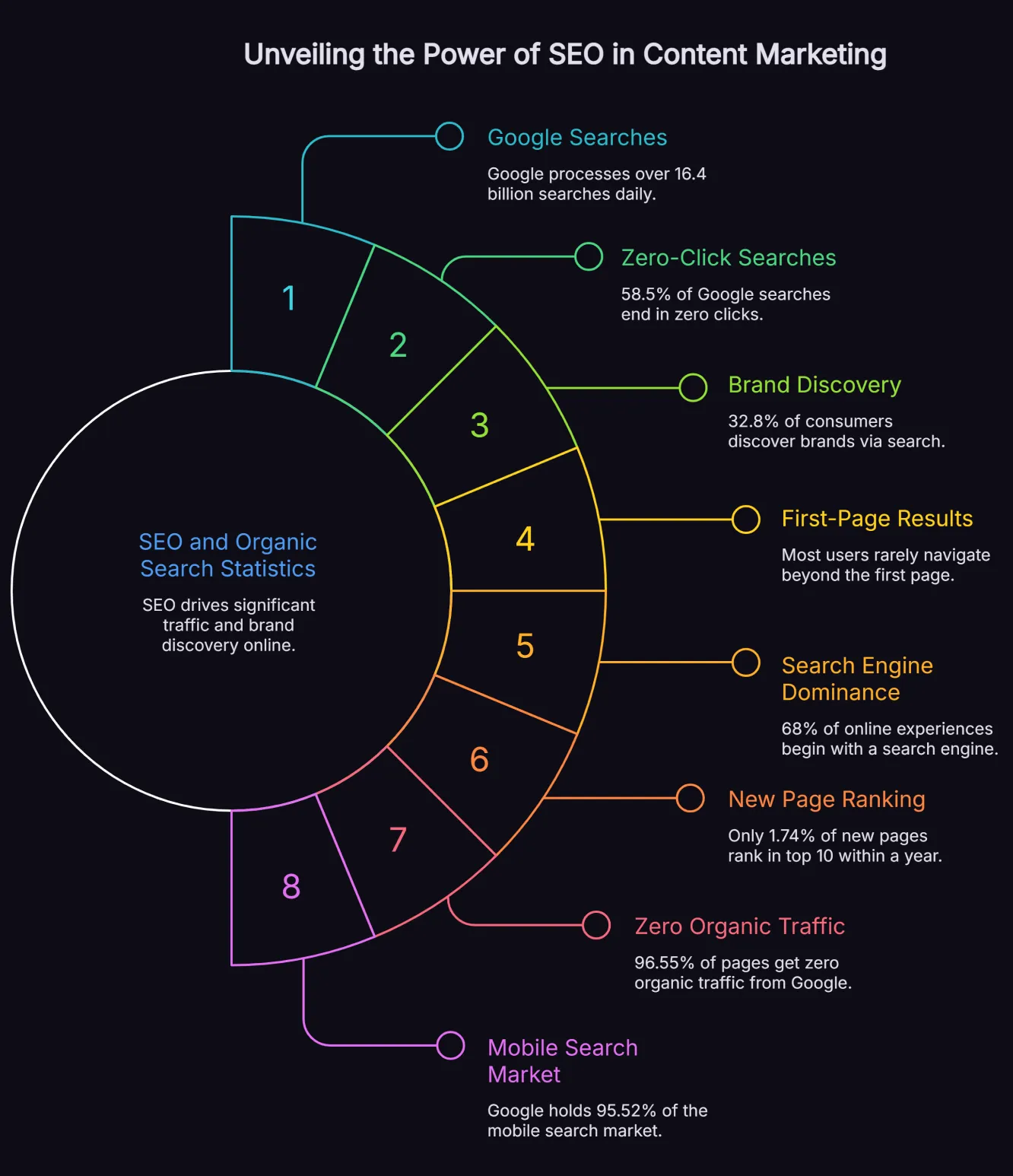 Unveiling the Power of SEO in Content Marketing

SEO and Organic Search Statistics

SEO drives significant traffic and brand discovery online.

1

2

3

4

5

6

7

8

Google Searches

Google processes over 16.4 billion searches daily.

Zero-Click Searches

58.5% of Google searches end in zero clicks.

Brand Discovery

32.8% of consumers discover brands via search.

First-Page Results

Most users rarely navigate beyond the first page.

Search Engine Dominance

68% of online experiences begin with a search engine.

New Page Ranking

Only 1.74% of new pages rank in top 10 within a year.

Zero Organic Traffic

96.55% of pages get zero organic traffic from Google.

Mobile Search Market

Google holds 95.52% of the mobile search market.