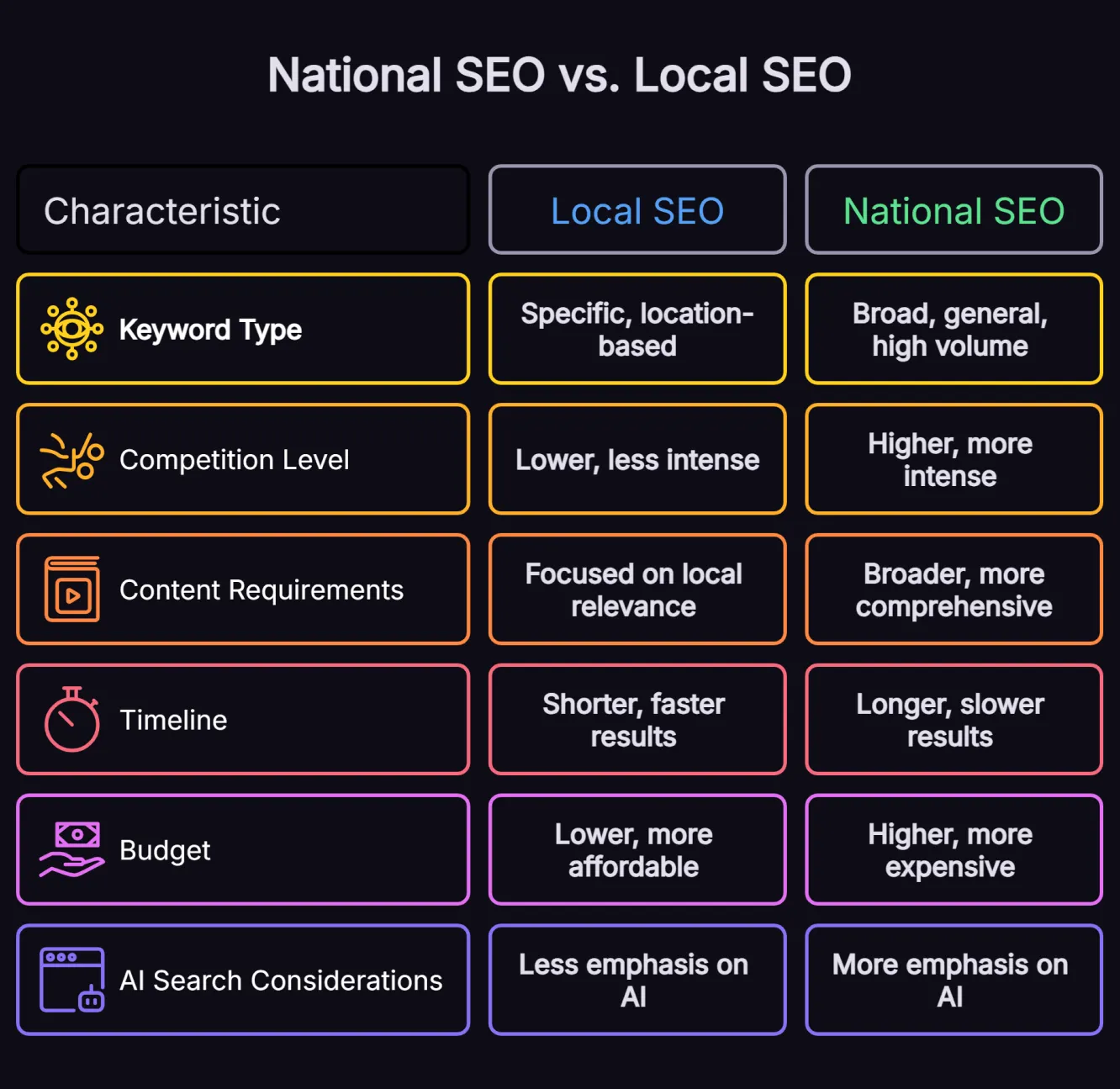 National SEO vs. Local SEO

| Characteristic | Local SEO | National SEO |
|---|---|---|
| Keyword Type | Specific, location-based | Broad, general, high volume |
| Competition Level | Lower, less intense | Higher, more intense |
| Content Requirements | Focused on local relevance | Broader, more comprehensive |
| Timeline | Shorter, faster results | Longer, slower results |
| Budget | Lower, more affordable | Higher, more expensive |
| AI Search Considerations | Less emphasis on AI | More emphasis on AI |