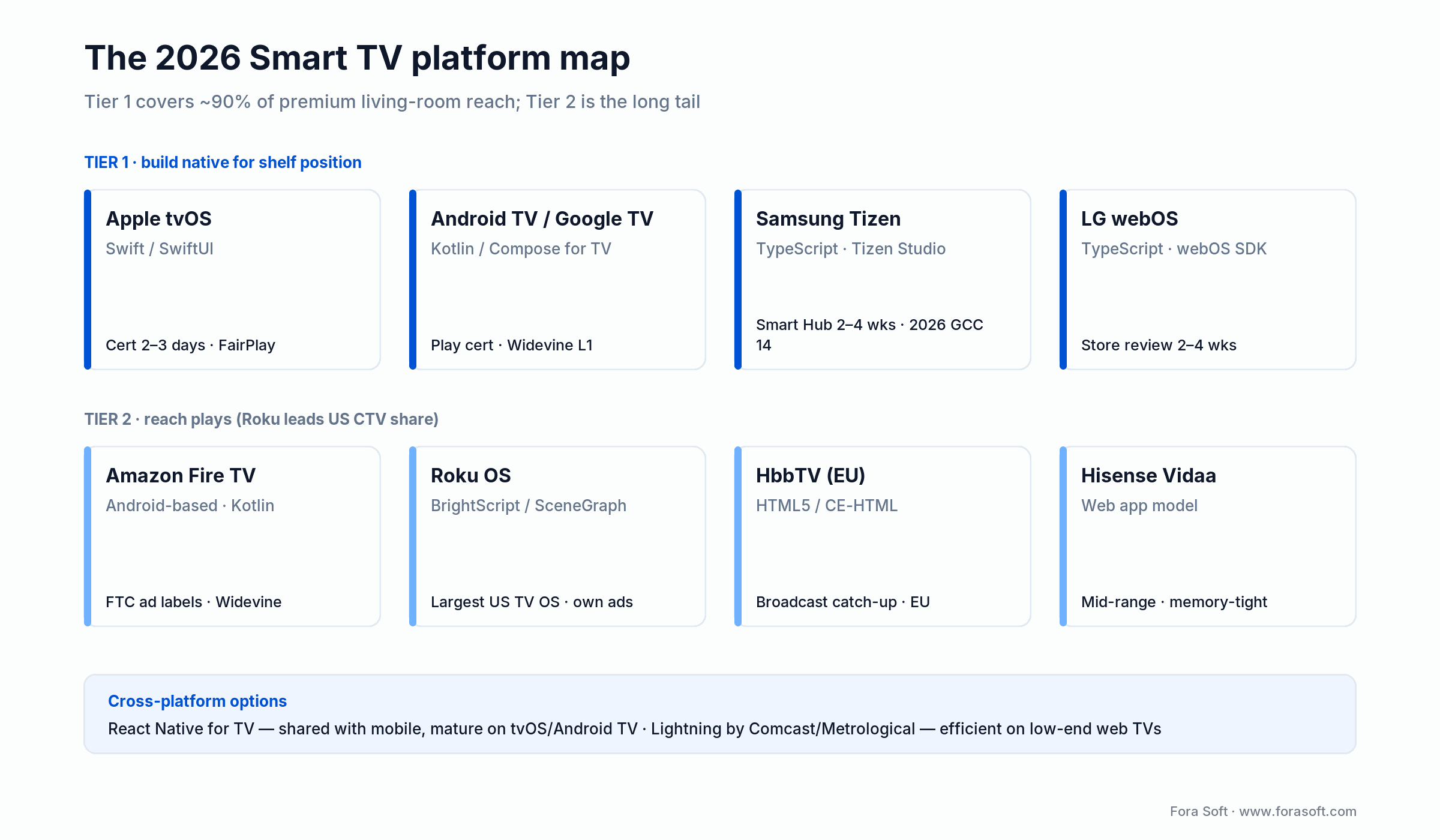 The 2026 Smart TV platform map

Tier 1 covers ~90% of premium living-room reach; Tier 2 is the long tail

TIER 1 · build native for shelf position

Apple tvOS
Swift / SwiftUI
Cert 2–3 days · FairPlay

Android TV / Google TV
Kotlin / Compose for TV
Play cert · Widevine L1

Samsung Tizen
TypeScript · Tizen Studio
Smart Hub 2–4 wks · 2026 GCC 14

LG webOS
TypeScript · webOS SDK
Store review 2–4 wks

TIER 2 · reach plays (Roku leads US CTV share)

Amazon Fire TV
Android-based · Kotlin
FTC ad labels · Widevine

Roku OS
BrightScript / SceneGraph
Largest US TV OS · own ads

HbbTV (EU)
HTML5 / CE-HTML
Broadcast catch-up · EU

Hisense Vidaa
Web app model
Mid-range · memory-tight

Cross-platform options
React Native for TV — shared with mobile, mature on tvOS/Android TV · Lightning by Comcast/Metrological — efficient on low-end web TVs

Fora Soft · www.forasoft.com