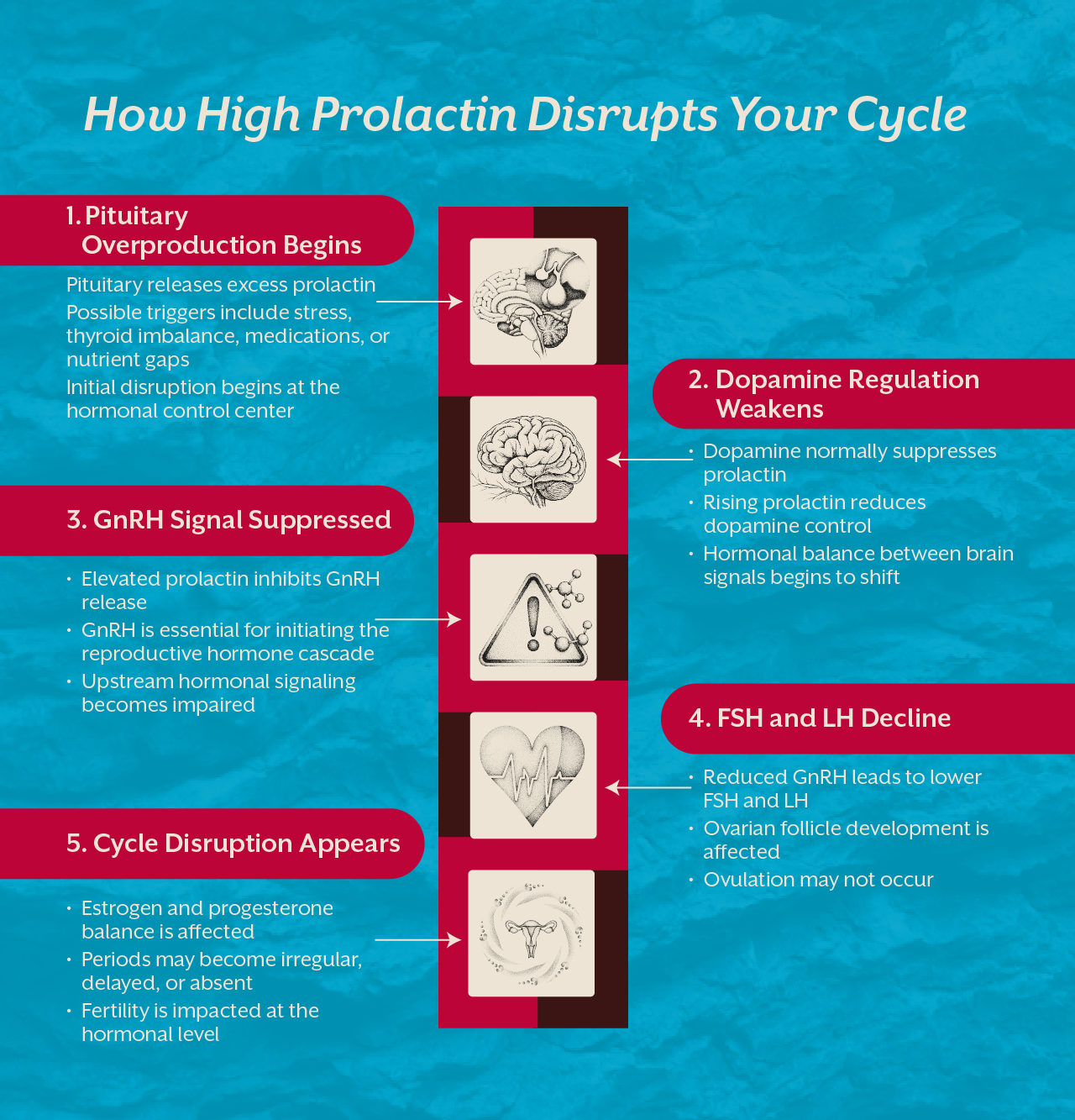 How High Prolactin Disrupts Your Cycle

1. Pituitary Overproduction Begins

Pituitary releases excess prolactin

Possible triggers include stress, thyroid imbalance, medications, or nutrient gaps

Initial disruption begins at the hormonal control center

2. Dopamine Regulation Weakens

• Dopamine normally suppresses prolactin
• Rising prolactin reduces dopamine control
• Hormonal balance between brain signals begins to shift

3. GnRH Signal Suppressed

• Elevated prolactin inhibits GnRH release
• GnRH is essential for initiating the reproductive hormone cascade
• Upstream hormonal signaling becomes impaired

4. FSH and LH Decline

• Reduced GnRH leads to lower FSH and LH
• Ovarian follicle development is affected
• Ovulation may not occur

5. Cycle Disruption Appears

• Estrogen and progesterone balance is affected
• Periods may become irregular, delayed, or absent
• Fertility is impacted at the hormonal level