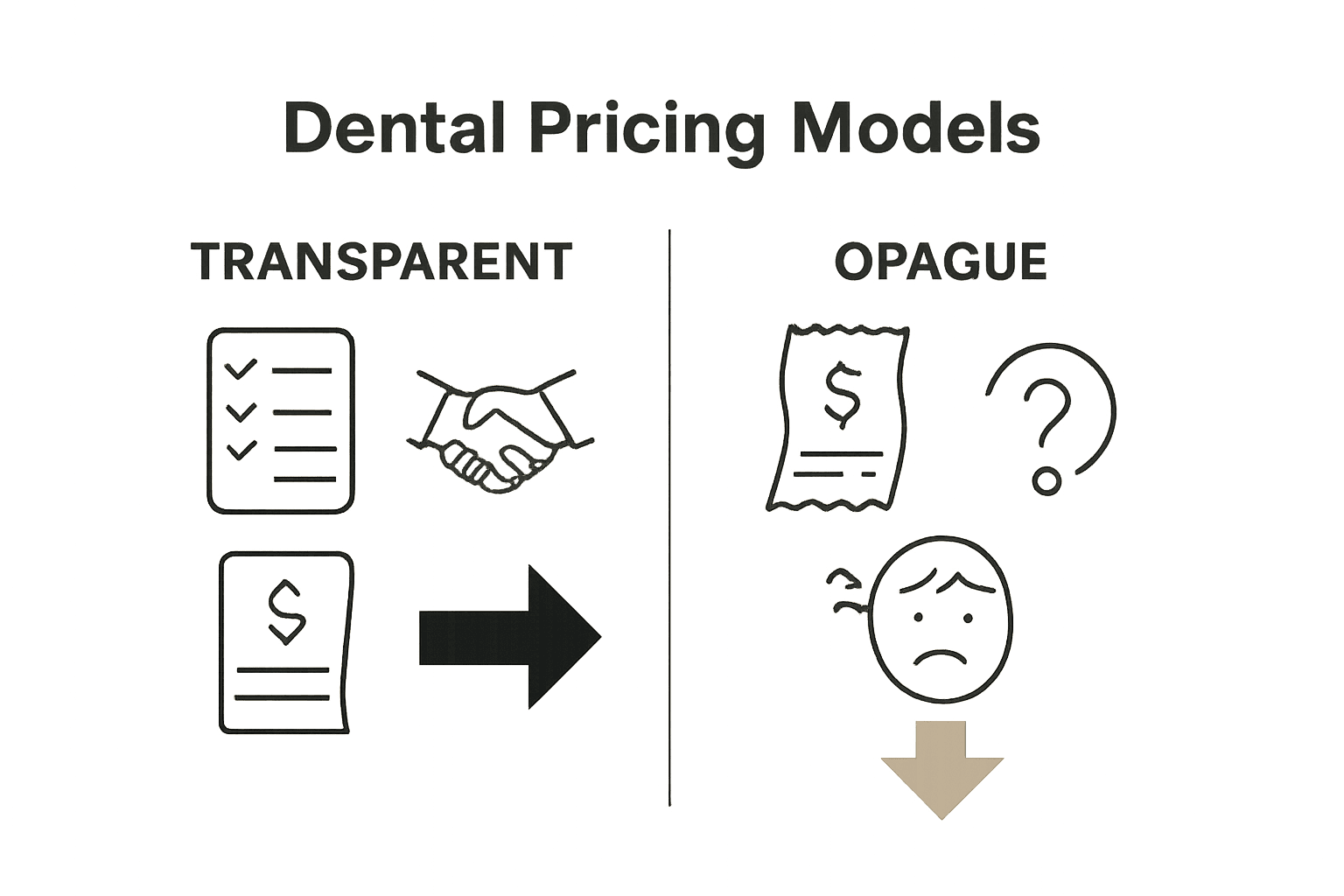 Dental Pricing Models

TRANSPARENT

$

OPAGUE

$

?