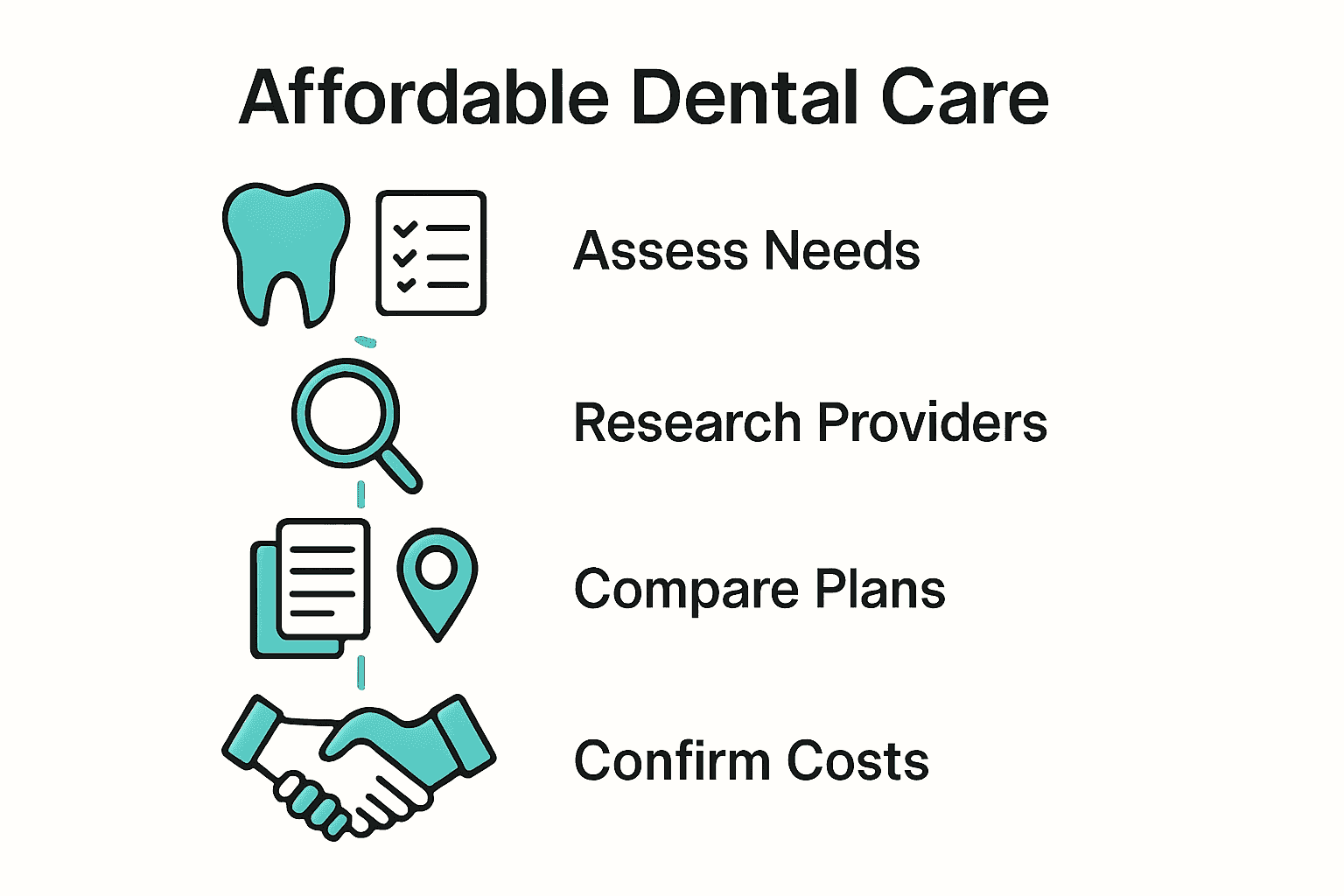 Affordable Dental Care

Assess Needs

Research Providers

Compare Plans

Confirm Costs