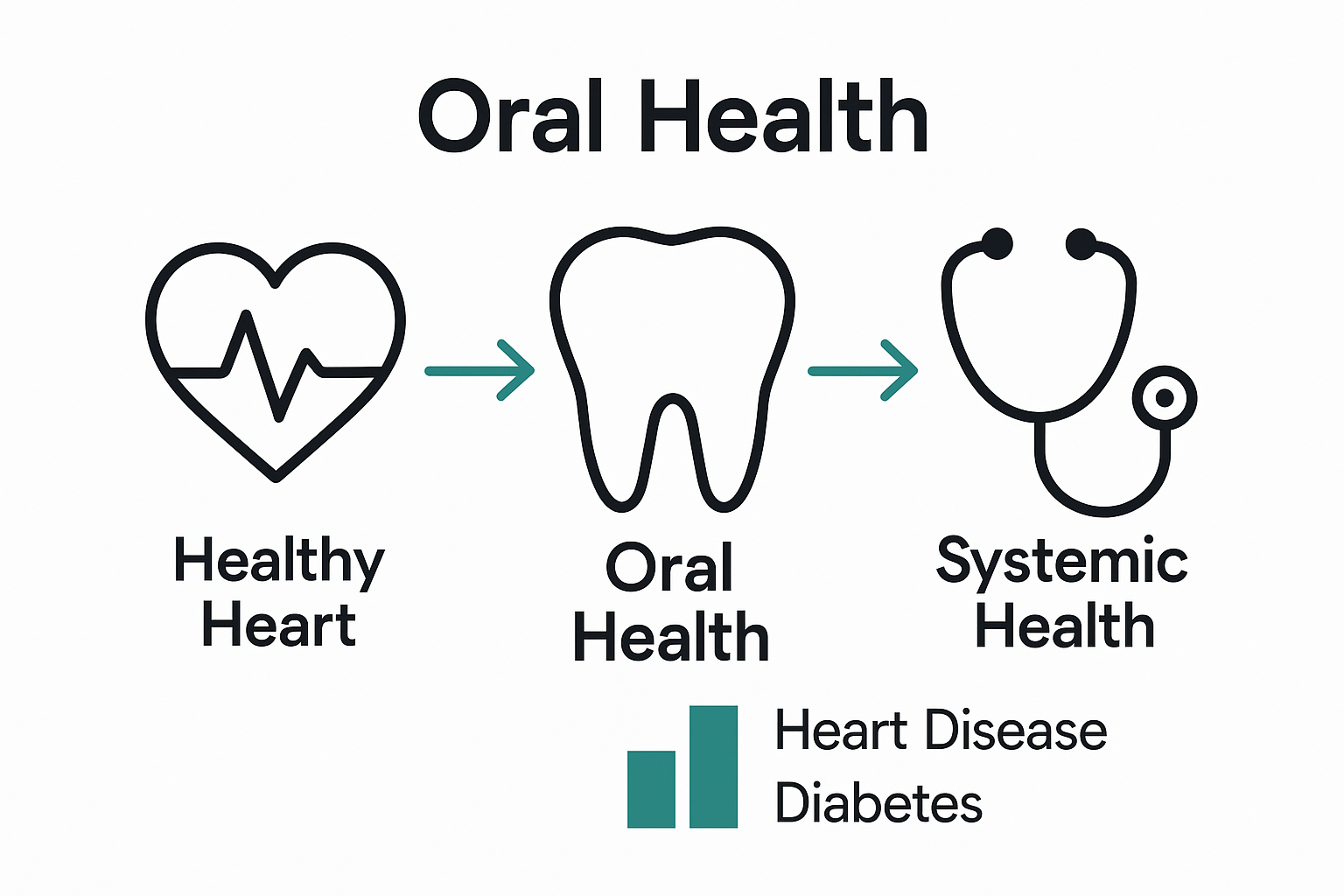 Oral Health

Healthy Heart

Oral Health

Systemic Health

Heart Disease
Diabetes