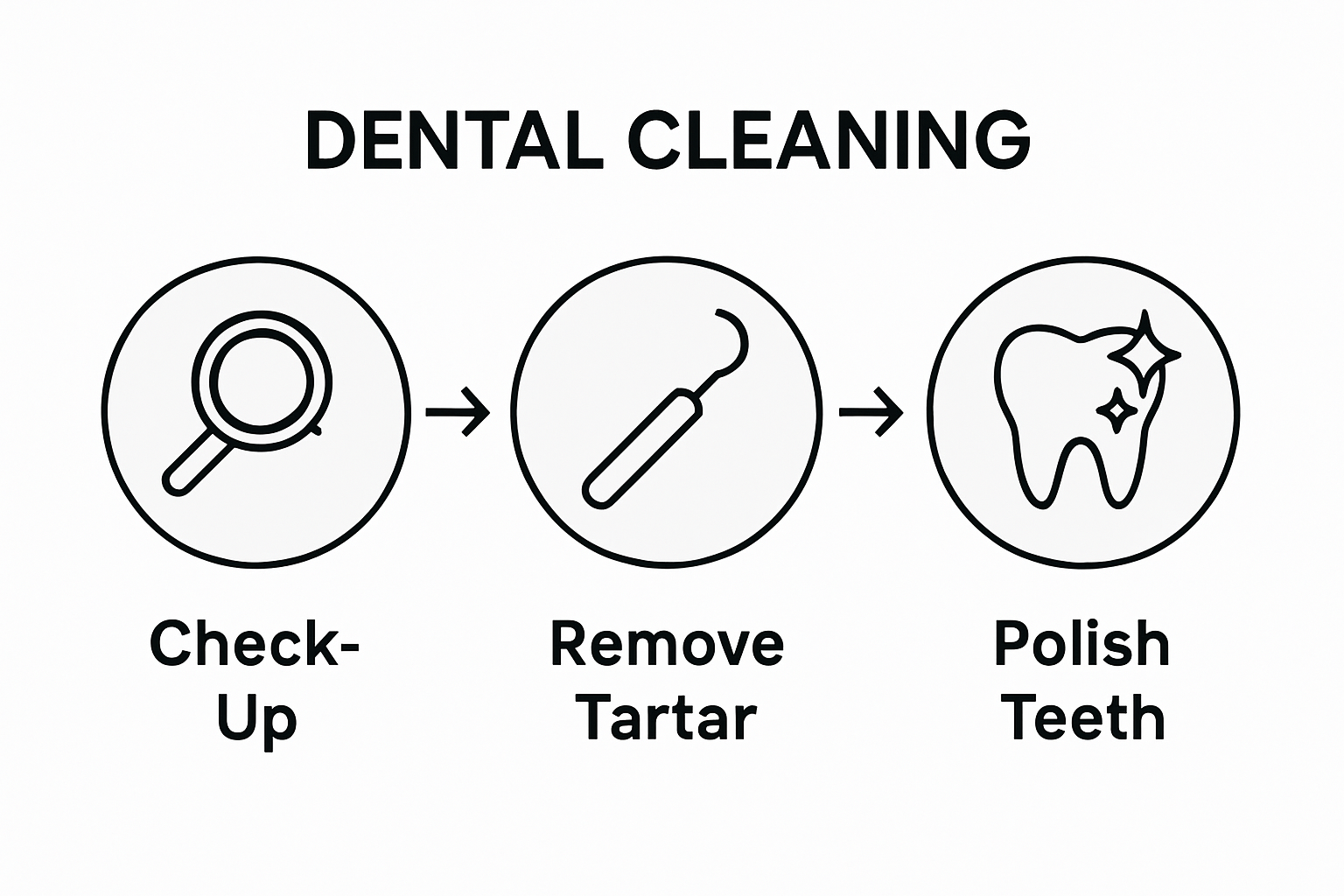 DENTAL CLEANING

Check-Up

Remove Tartar

Polish Teeth