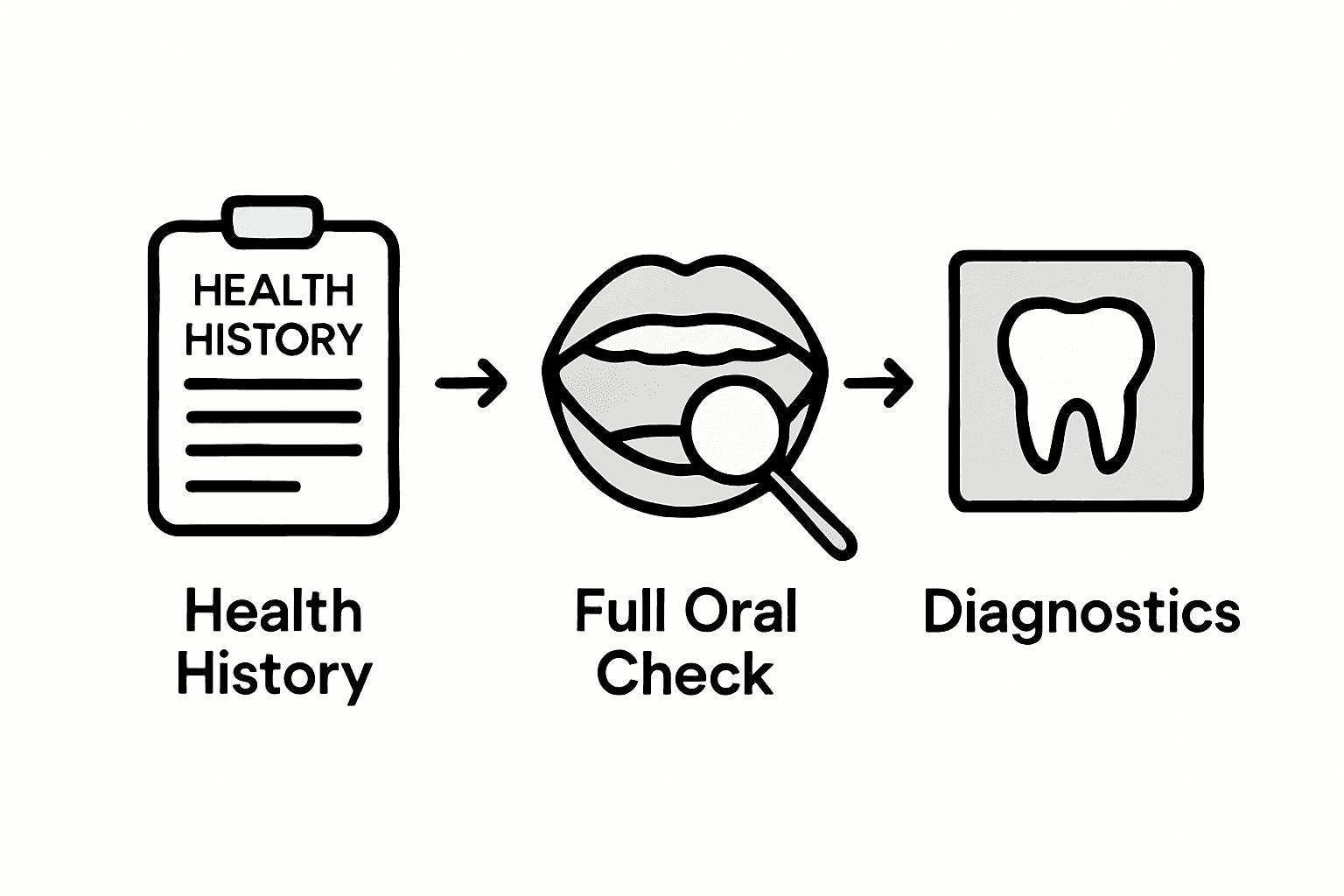 HEALTH HISTORY

Health History

Full Oral Check

Diagnostics