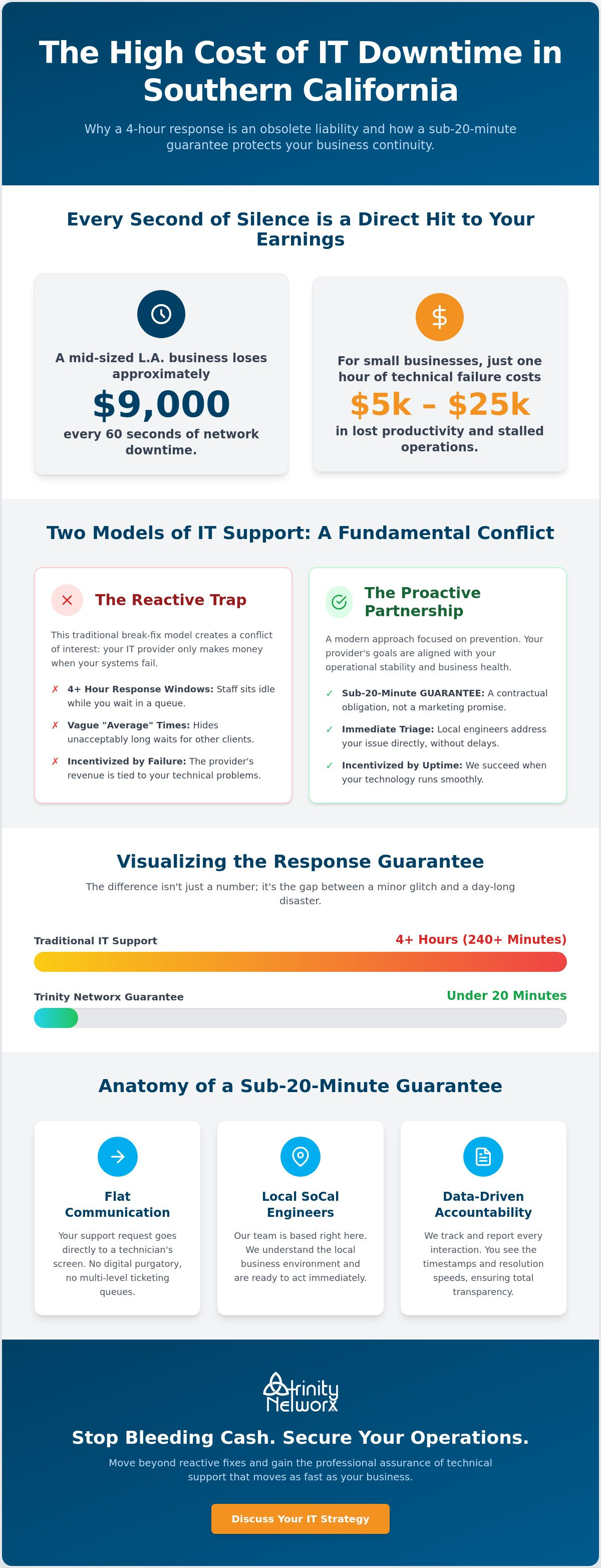 The High Cost of IT Downtime in Southern California

Why a 4-hour response is an obsolete liability and how a sub-20-minute guarantee protects your business continuity.

Every Second of Silence is a Direct Hit to Your Earnings

A mid-sized L.A. business loses approximately

$9,000

every 60 seconds of network downtime.

For small businesses, just one hour of technical failure costs

$5k – $25k

in lost productivity and stalled operations.

Two Models of IT Support: A Fundamental Conflict

The Reactive Trap

This traditional break-fix model creates a conflict of interest: your IT provider only makes money when your systems fail.

✗ 4+ Hour Response Windows: Staff sits idle while you wait in a queue.

✗ Vague "Average" Times: Hides unacceptably long waits for other clients.

✗ Incentivized by Failure: The provider's revenue is tied to your technical problems.

The Proactive Partnership

A modern approach focused on prevention. Your provider's goals are aligned with your operational stability and business health.

✓ Sub-20-Minute GUARANTEE: A contractual obligation, not a marketing promise.

✓ Immediate Triage: Local engineers address your issue directly, without delays.

✓ Incentivized by Uptime: We succeed when your technology runs smoothly.

Visualizing the Response Guarantee

The difference isn't just a number; it's the gap between a minor glitch and a day-long disaster.

Traditional IT Support
4+ Hours (240+ Minutes)

Trinity Networx Guarantee
Under 20 Minutes

Anatomy of a Sub-20-Minute Guarantee

Flat Communication

Your support request goes directly to a technician's screen. No digital purgatory, no multi-level ticketing queues.

Local SoCal Engineers

Our team is based right here. We understand the local business environment and are ready to act immediately.

Data-Driven Accountability

We track and report every interaction. You see the timestamps and resolution speeds, ensuring total transparency.

Trinity Networx

Stop Bleeding Cash. Secure Your Operations.

Move beyond reactive fixes and gain the professional assurance of technical support that moves as fast as your business.

Discuss Your IT Strategy