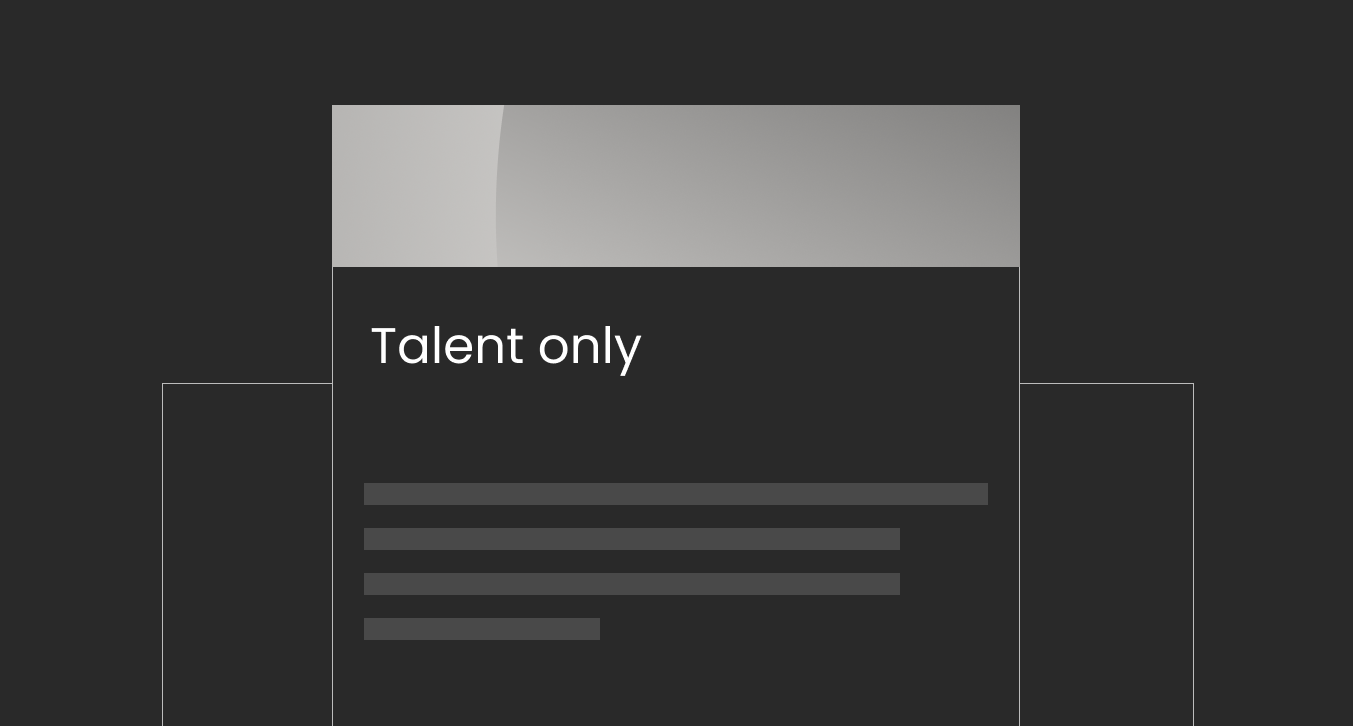 Talent only