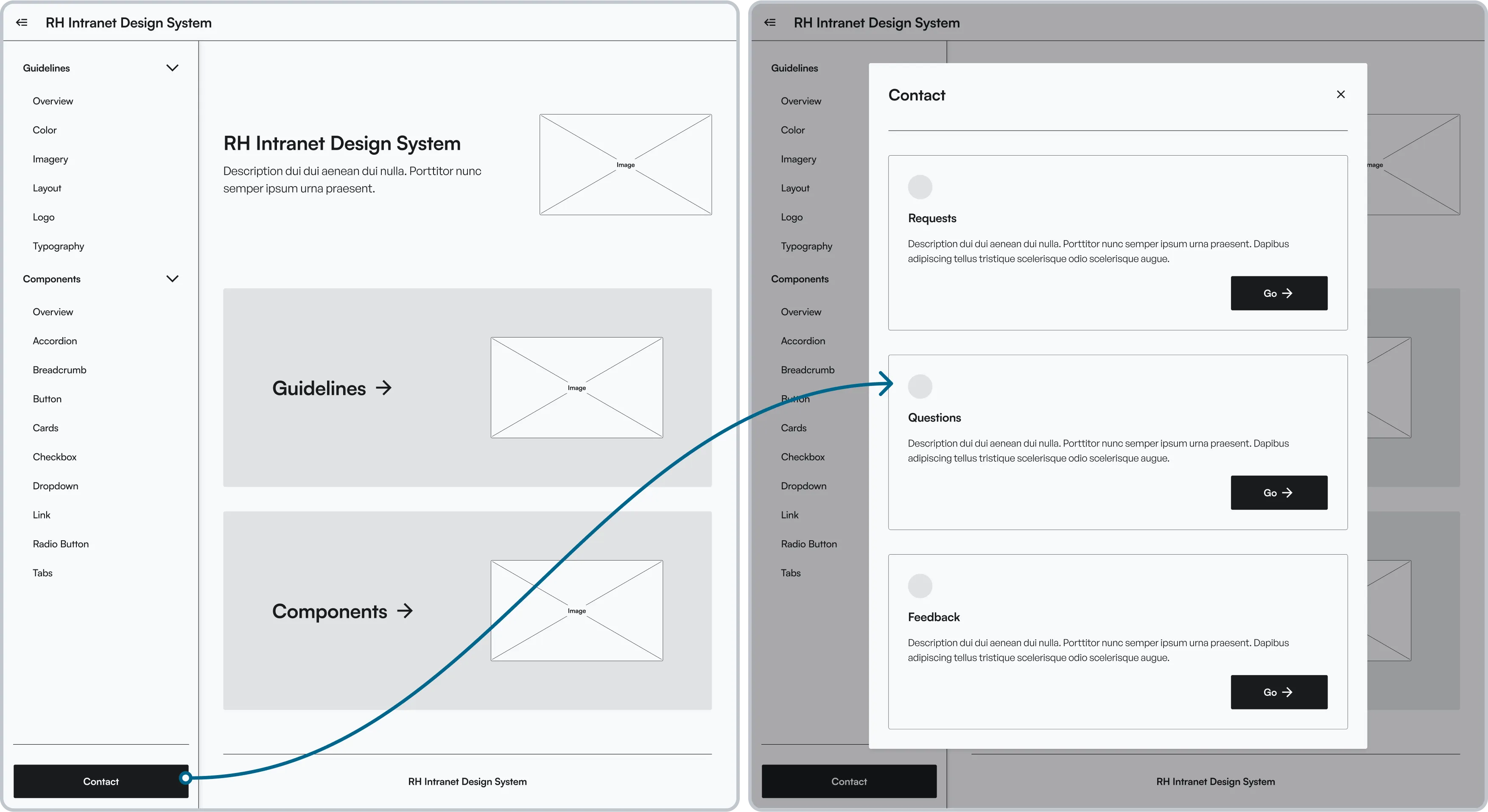 RH Intranet Design System

Guidelines
Overview
Color
Imagery
Layout
Logo
Typography
Components
Overview
Accordion
Breadcrumb
Button
Cards
Checkbox
Dropdown
Link
Radio Button
Tabs

Contact

RH Intranet Design System

Description dui dui aenean dui nulla. Porttitor nunc semper ipsum urna praesent.

Image

Guidelines →

Image

Components →

Image

RH Intranet Design System

RH Intranet Design System

Guidelines
Overview
Color
Imagery
Layout
Logo
Typography
Components
Overview
Accordion
Breadcrumb
Button
Cards
Checkbox
Dropdown
Link
Radio Button
Tabs

Contact

Contact

×

Requests

Description dui dui aenean dui nulla. Porttitor nunc semper ipsum urna praesent. Dapibus adipiscing tellus tristique scelerisque odio scelerisque augue.

Go →

Questions

Description dui dui aenean dui nulla. Porttitor nunc semper ipsum urna praesent. Dapibus adipiscing tellus tristique scelerisque odio scelerisque augue.

Go →

Feedback

Description dui dui aenean dui nulla. Porttitor nunc semper ipsum urna praesent. Dapibus adipiscing tellus tristique scelerisque odio scelerisque augue.

Go →

mage

RH Intranet Design System