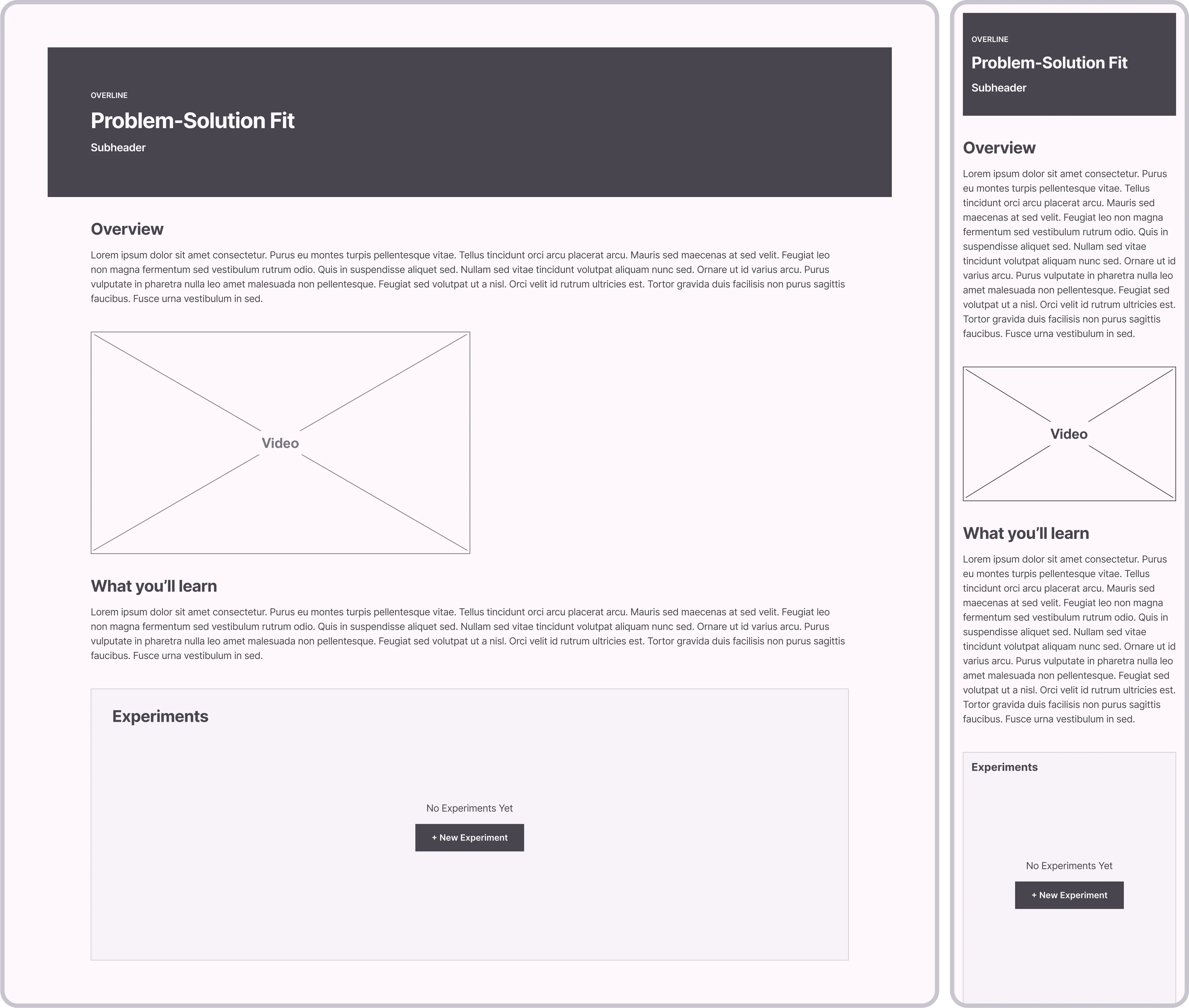 OVERLINE

Problem-Solution Fit

Subheader

Overview

Lorem ipsum dolor sit amet consectetur. Purus eu montes turpis pellentesque vitae. Tellus tincidunt orci arcu placerat arcu. Mauris sed maecenas at sed velit. Feugiat leo non magna fermentum sed vestibulum rutrum odio. Quis in suspendisse aliquet sed. Nullam sed vitae tincidunt volutpat aliquam nunc sed. Ornare ut id varius arcu. Purus vulputate in pharetra nulla leo amet malesuada non pellentesque. Feugiat sed volutpat ut a nisl. Orci velit id rutrum ultricies est. Tortor gravida duis facilisis non purus sagittis faucibus. Fusce urna vestibulum in sed.

Video

What you'll learn

Lorem ipsum dolor sit amet consectetur. Purus eu montes turpis pellentesque vitae. Tellus tincidunt orci arcu placerat arcu. Mauris sed maecenas at sed velit. Feugiat leo non magna fermentum sed vestibulum rutrum odio. Quis in suspendisse aliquet sed. Nullam sed vitae tincidunt volutpat aliquam nunc sed. Ornare ut id varius arcu. Purus vulputate in pharetra nulla leo amet malesuada non pellentesque. Feugiat sed volutpat ut a nisl. Orci velit id rutrum ultricies est. Tortor gravida duis facilisis non purus sagittis faucibus. Fusce urna vestibulum in sed.

Experiments

No Experiments Yet

+ New Experiment

OVERLINE

Problem-Solution Fit

Subheader

Overview

Lorem ipsum dolor sit amet consectetur. Purus eu montes turpis pellentesque vitae. Tellus tincidunt orci arcu placerat arcu. Mauris sed maecenas at sed velit. Feugiat leo non magna fermentum sed vestibulum rutrum odio. Quis in suspendisse aliquet sed. Nullam sed vitae tincidunt volutpat aliquam nunc sed. Ornare ut id varius arcu. Purus vulputate in pharetra nulla leo amet malesuada non pellentesque. Feugiat sed volutpat ut a nisl. Orci velit id rutrum ultricies est. Tortor gravida duis facilisis non purus sagittis faucibus. Fusce urna vestibulum in sed.

Video

What you'll learn

Lorem ipsum dolor sit amet consectetur. Purus eu montes turpis pellentesque vitae. Tellus tincidunt orci arcu placerat arcu. Mauris sed maecenas at sed velit. Feugiat leo non magna fermentum sed vestibulum rutrum odio. Quis in suspendisse aliquet sed. Nullam sed vitae tincidunt volutpat aliquam nunc sed. Ornare ut id varius arcu. Purus vulputate in pharetra nulla leo amet malesuada non pellentesque. Feugiat sed volutpat ut a nisl. Orci velit id rutrum ultricies est. Tortor gravida duis facilisis non purus sagittis faucibus. Fusce urna vestibulum in sed.

Experiments

No Experiments Yet

+ New Experiment