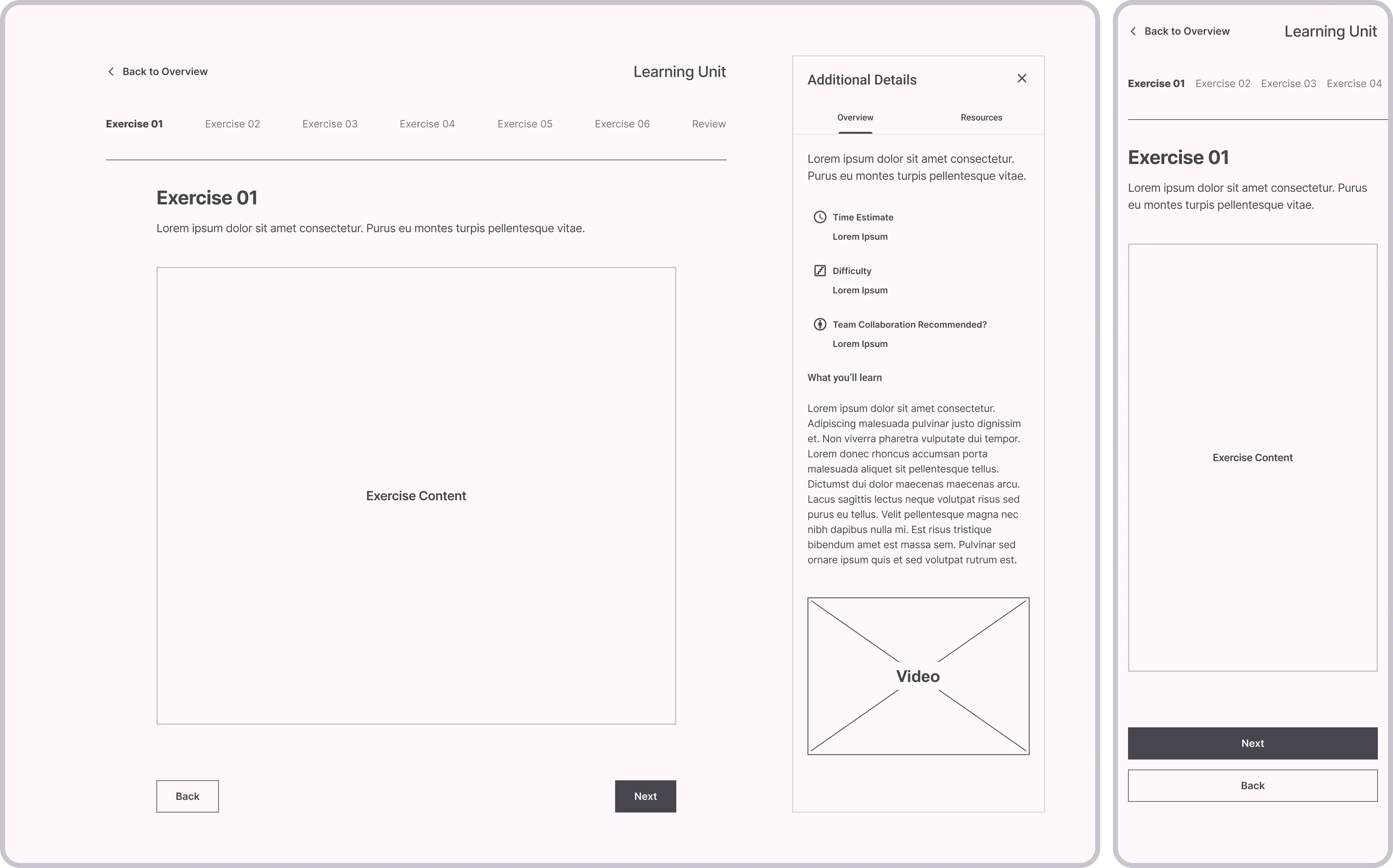 Back to Overview

Learning Unit

Exercise 01 Exercise 02 Exercise 03 Exercise 04 Exercise 05 Exercise 06 Review

Exercise 01

Lorem ipsum dolor sit amet consectetur. Purus eu montes turpis pellentesque vitae.

Exercise Content

Back

Next

Additional Details

Overview Resources

Lorem ipsum dolor sit amet consectetur. Purus eu montes turpis pellentesque vitae.

Time Estimate
Lorem Ipsum

Difficulty
Lorem Ipsum

Team Collaboration Recommended?
Lorem Ipsum

What you'll learn

Lorem ipsum dolor sit amet consectetur. Adipiscing malesuada pulvinar justo dignissim et. Non viverra pharetra vulputate dui tempor. Lorem donec rhoncus accumsan porta malesuada aliquet sit pellentesque tellus. Dictumst dui dolor maecenas maecenas arcu. Lacus sagittis lectus neque volutpat risus sed purus eu tellus. Velit pellentesque magna nec nibh dapibus nulla mi. Est risus tristique bibendum amet est massa sem. Pulvinar sed ornare ipsum quis et sed volutpat rutrum est.

Video

Back to Overview

Learning Unit

Exercise 01 Exercise 02 Exercise 03 Exercise 04

Exercise 01

Lorem ipsum dolor sit amet consectetur. Purus eu montes turpis pellentesque vitae.

Exercise Content

Next

Back