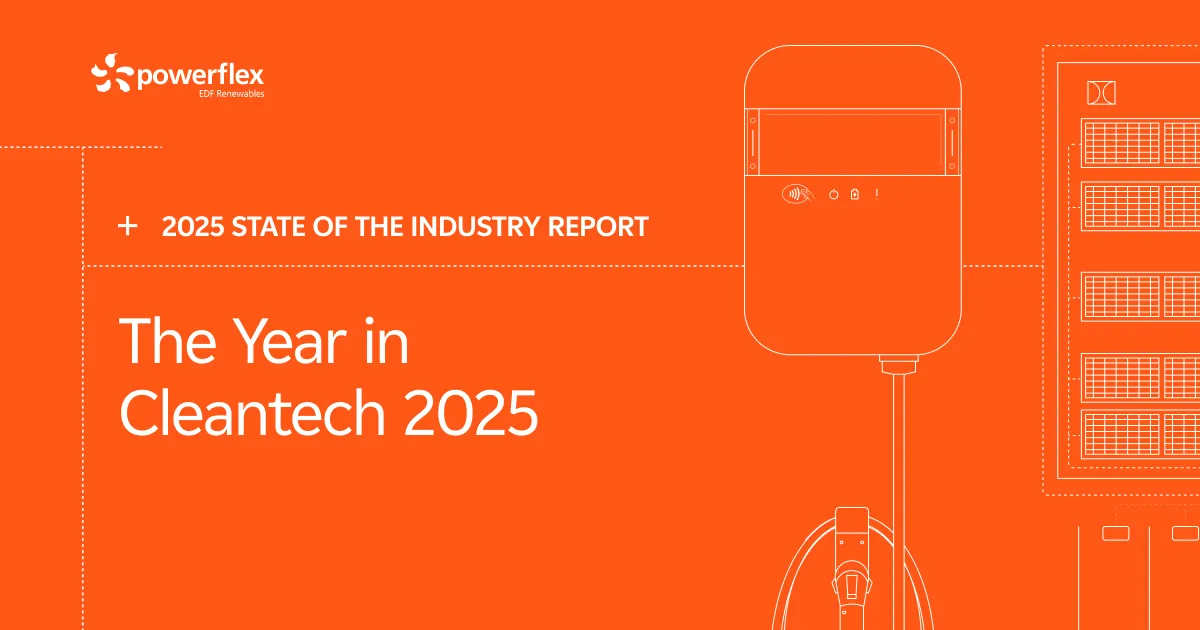 powerflex
EDF Renewables

+ 2025 STATE OF THE INDUSTRY REPORT

The Year in Cleantech 2025