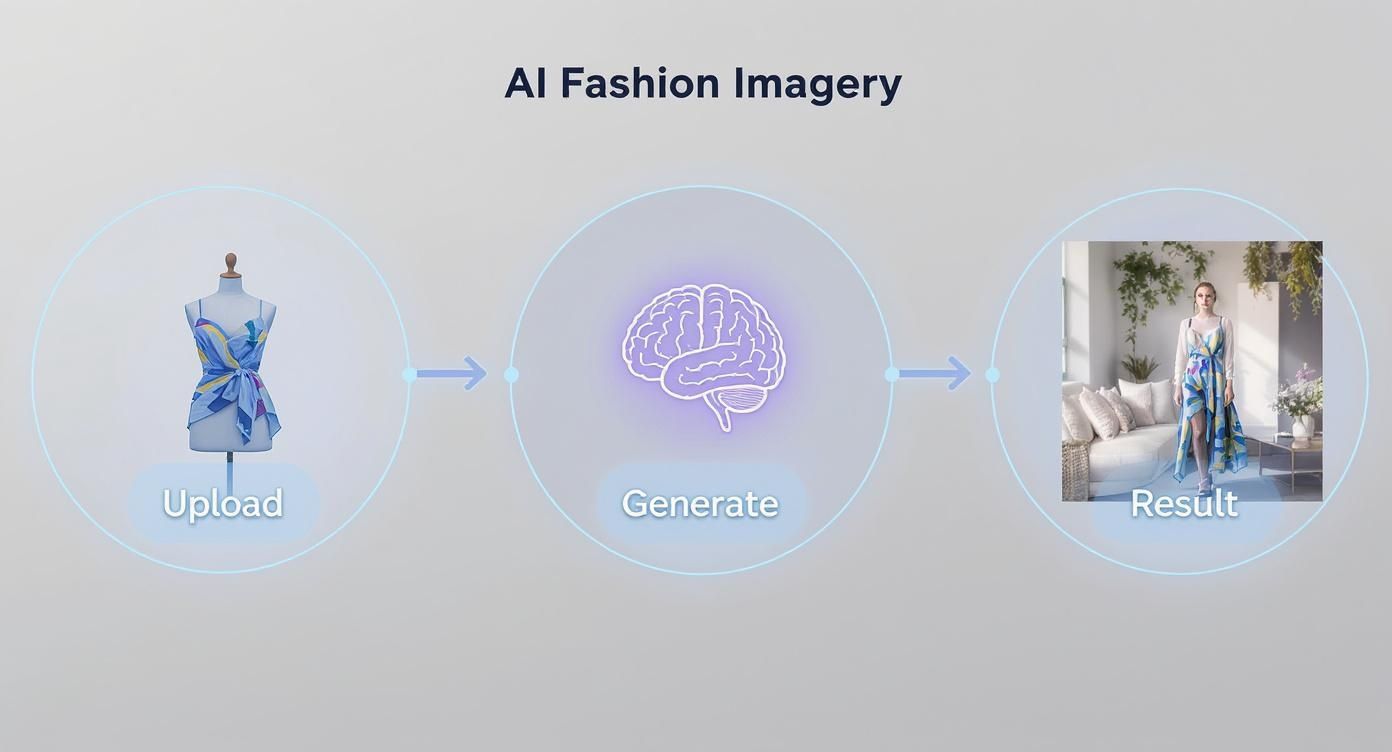 AI Fashion Imagery

Upload

Generate

Result