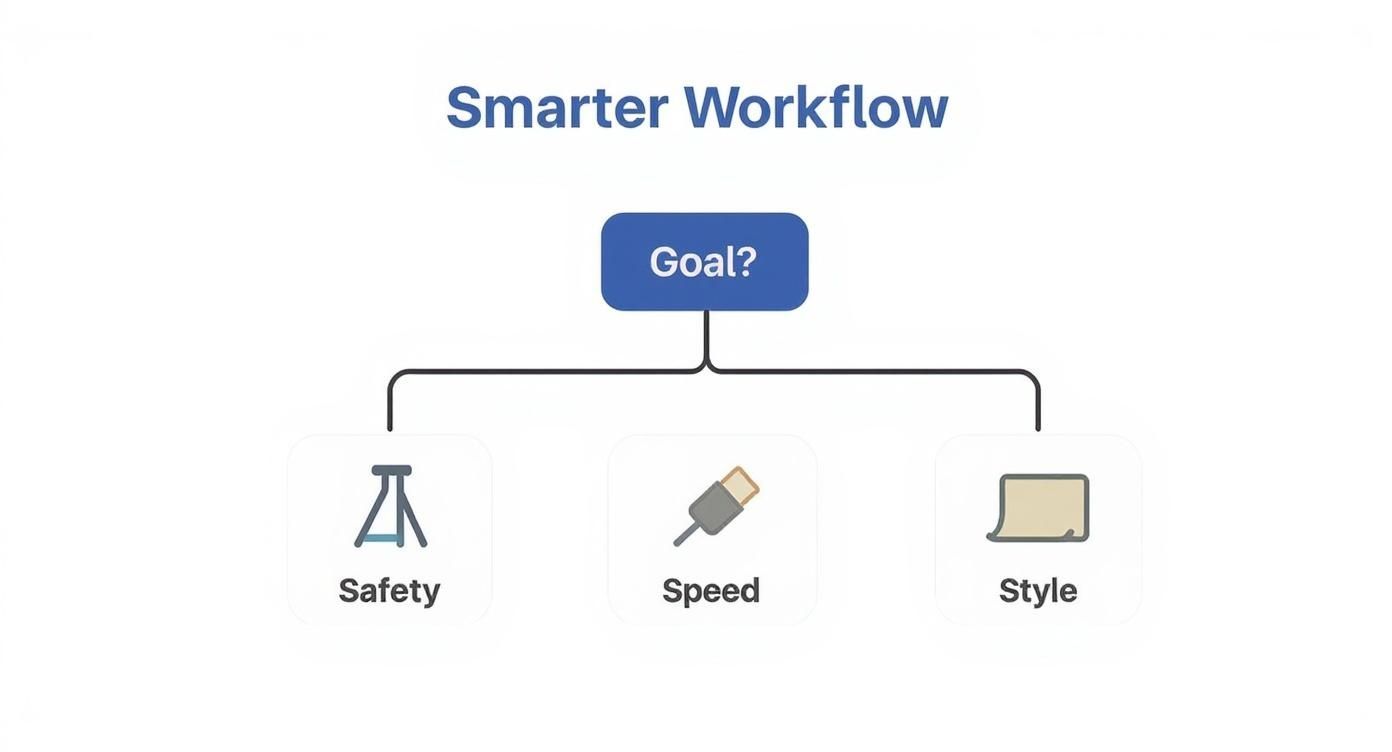 Smarter Workflow

Goal?

Safety

Speed

Style