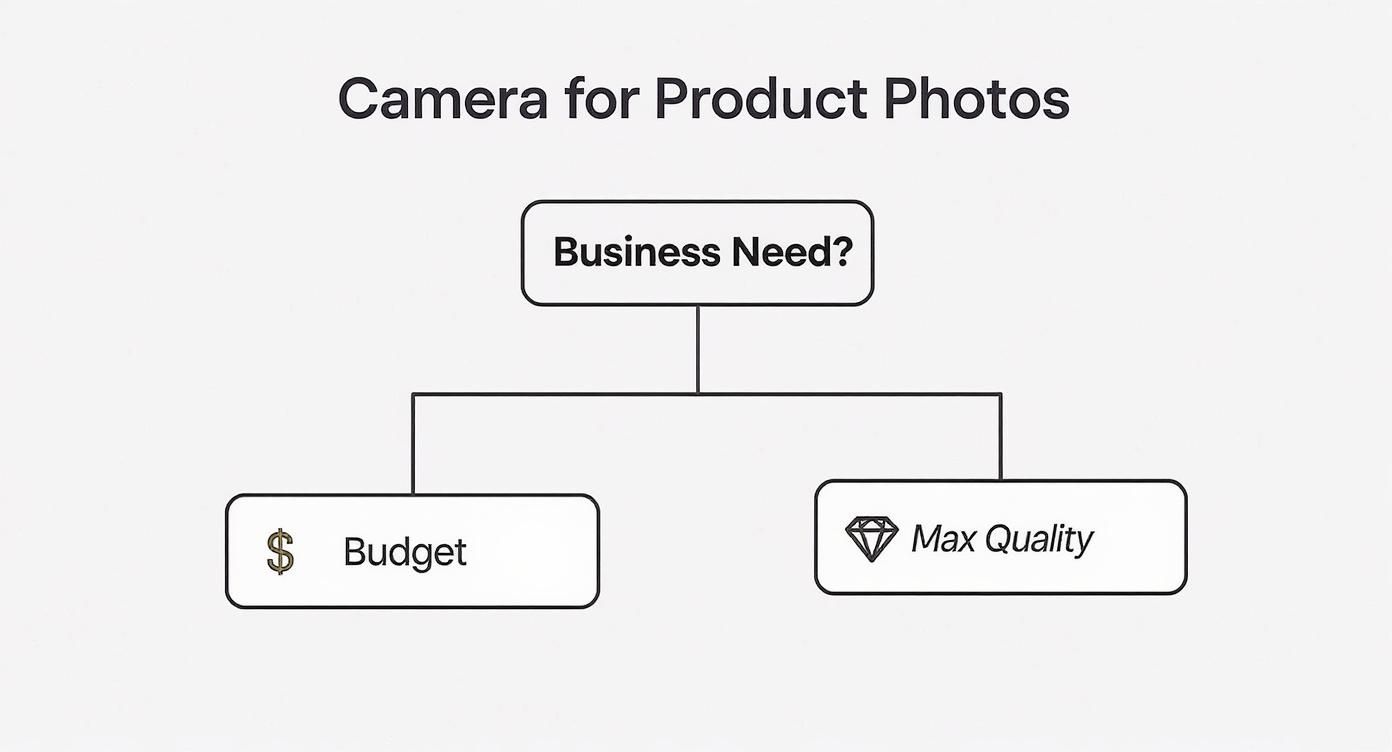 Camera for Product Photos

Business Need?

$ Budget

Max Quality